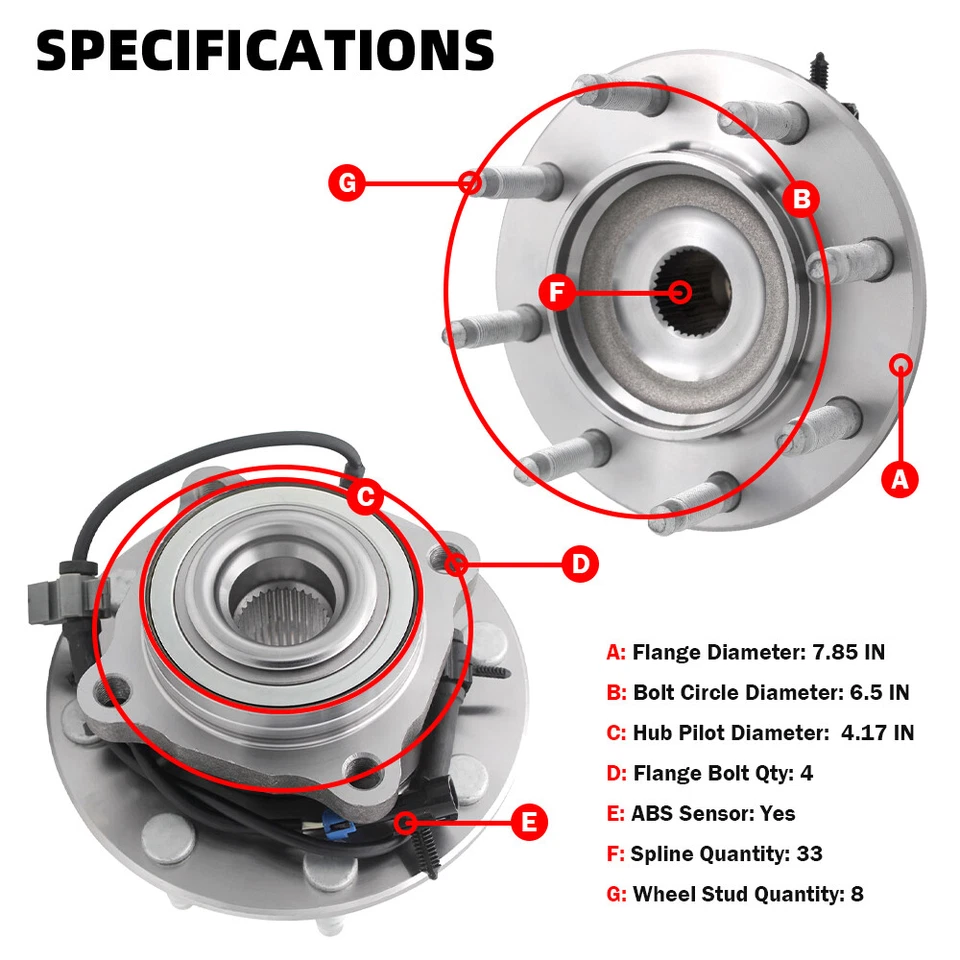 SPECIFICATIONS

G

B

F

A

C

D

E

A: Flange Diameter: 7.85 IN

B: Bolt Circle Diameter: 6.5 IN

C: Hub Pilot Diameter: 4.17 IN

D: Flange Bolt Qty: 4

E: ABS Sensor: Yes

F: Spline Quantity: 33

G: Wheel Stud Quantity: 8