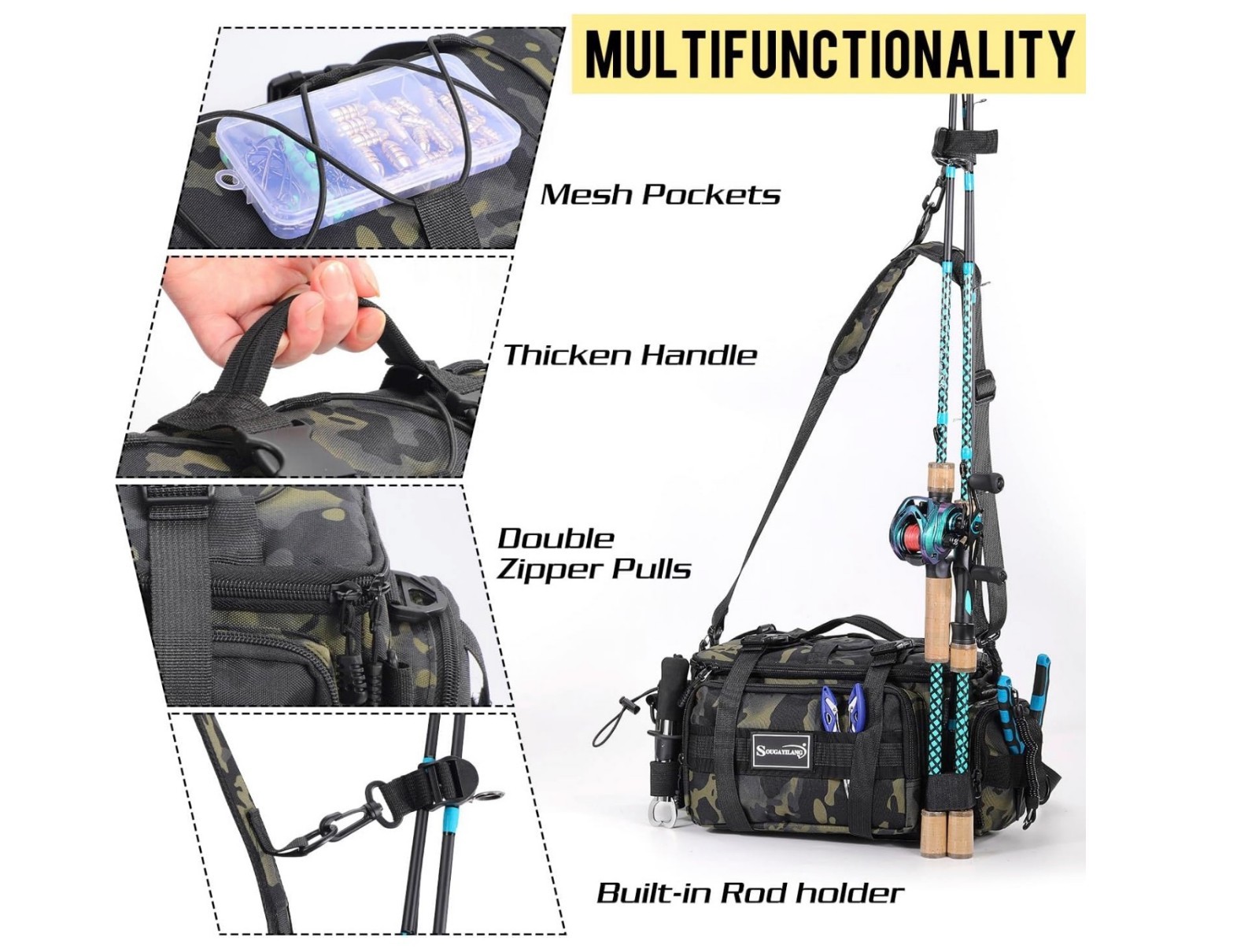 MULTIFUNCTIONALITY

Mesh Pockets

Thicken Handle

Double Zipper Pulls

SOUGAYILANG

Built-in Rod holder