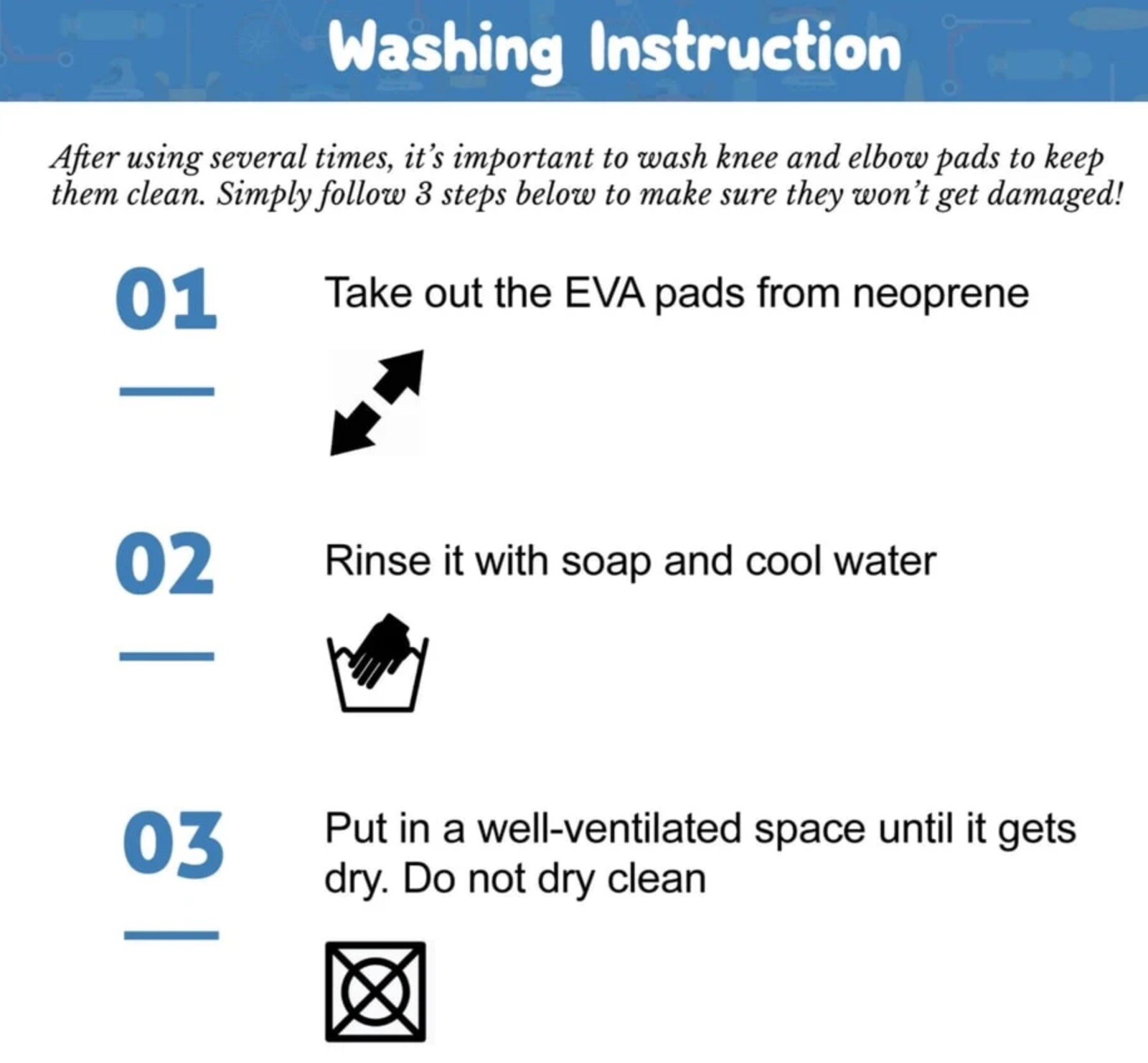 Washing Instruction

After using several times, it's important to wash knee and elbow pads to keep them clean. Simply follow 3 steps below to make sure they won't get damaged!

01

Take out the EVA pads from neoprene

02

Rinse it with soap and cool water

03

Put in a well-ventilated space until it gets dry. Do not dry clean