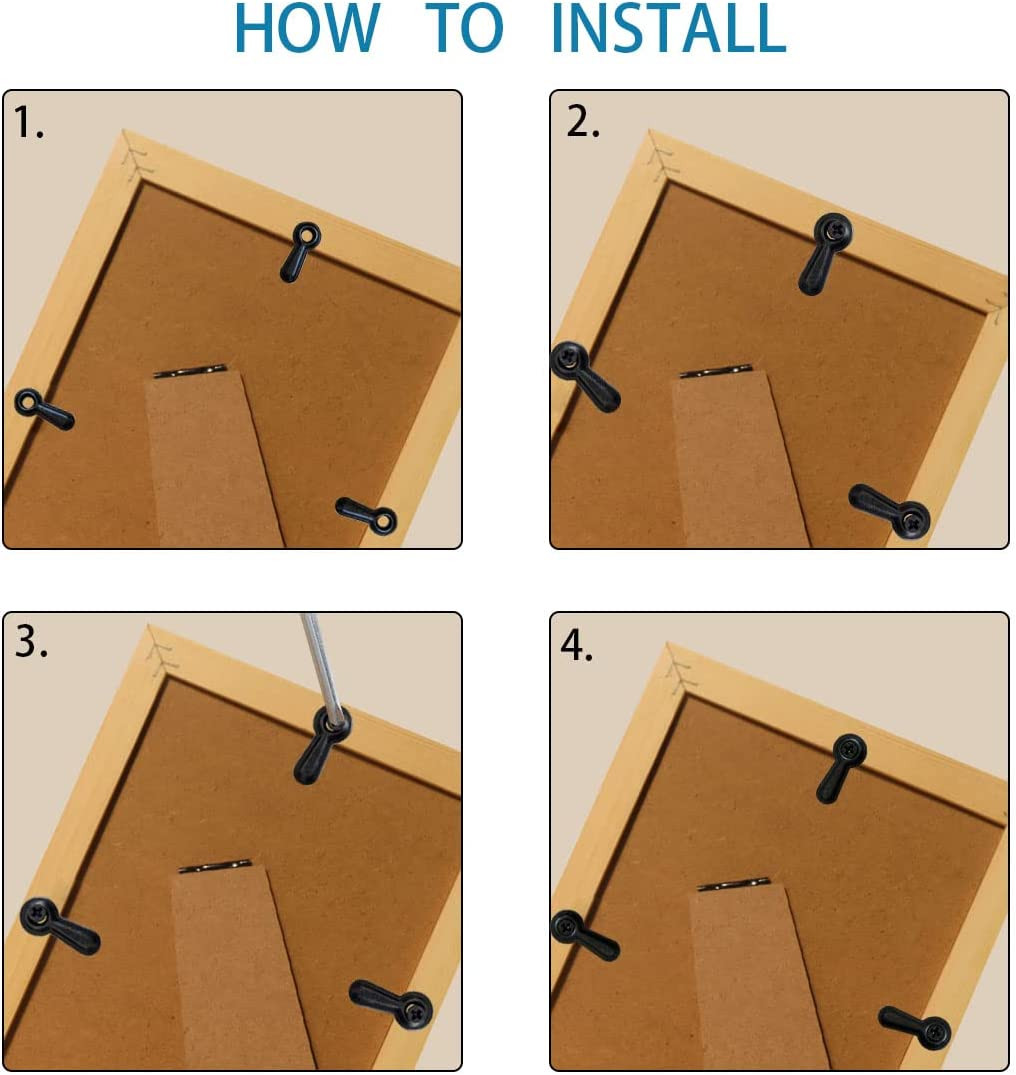 HOW TO INSTALL

1.

2.

3.

4.