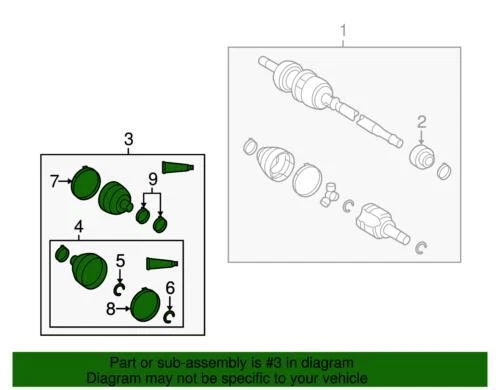 1
2
3
7
9
4
5
6
8

Part or sub-assembly is #3 in diagram
Diagram may not be specific to your vehicle