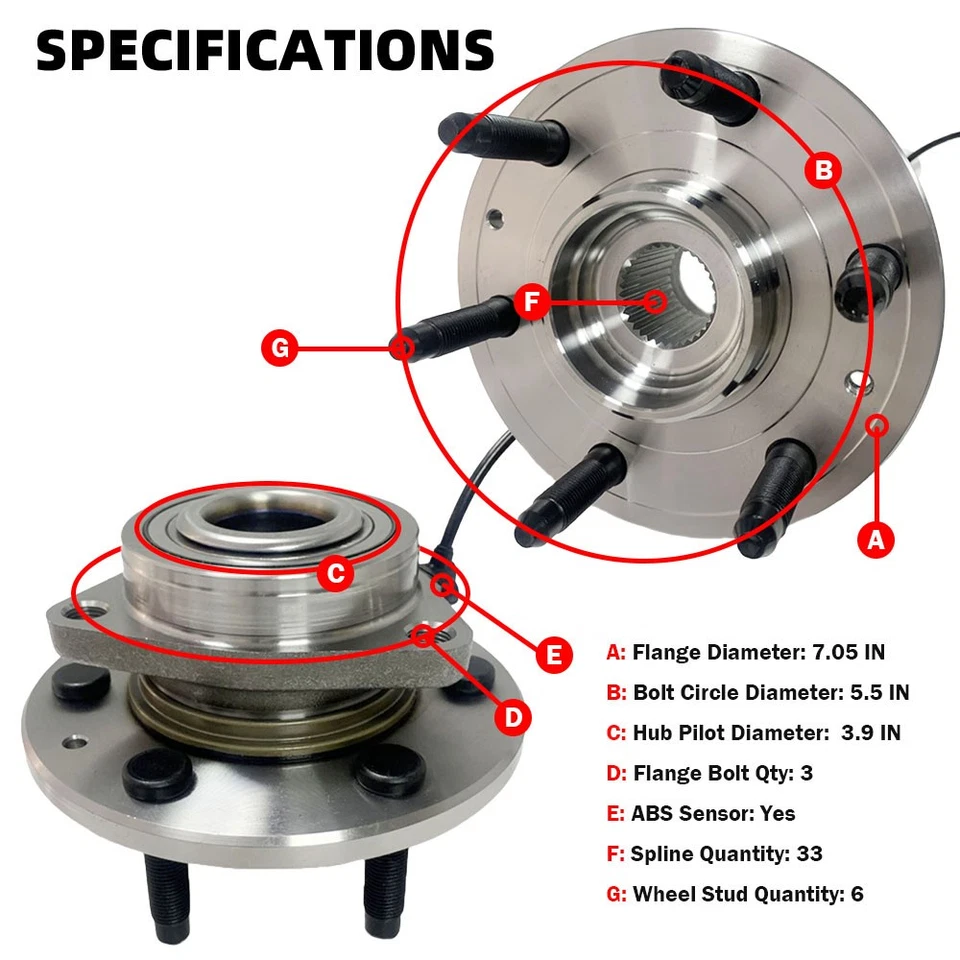 SPECIFICATIONS

B

F

G

A

C

E

D

A: Flange Diameter: 7.05 IN

B: Bolt Circle Diameter: 5.5 IN

C: Hub Pilot Diameter: 3.9 IN

D: Flange Bolt Qty: 3

E: ABS Sensor: Yes

F: Spline Quantity: 33

G: Wheel Stud Quantity: 6