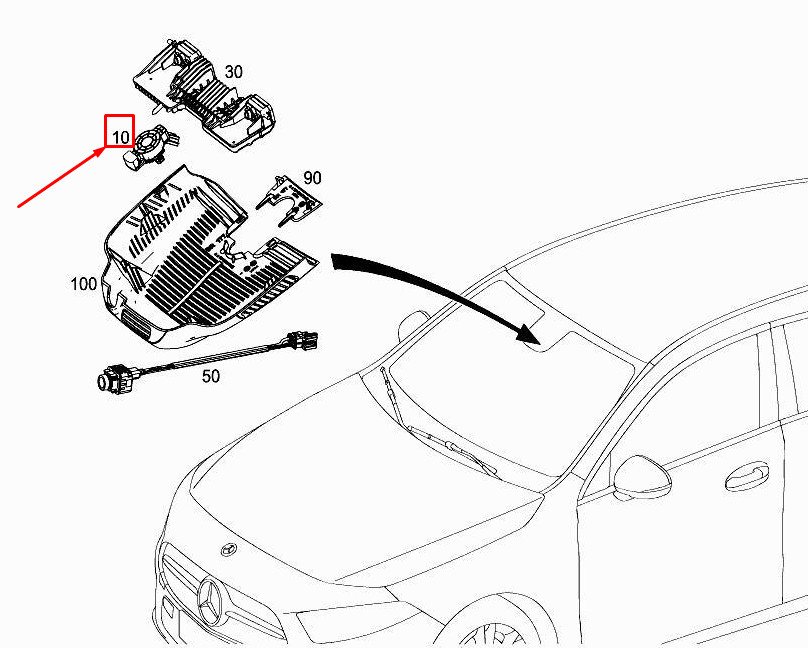 30

10

90

100

50