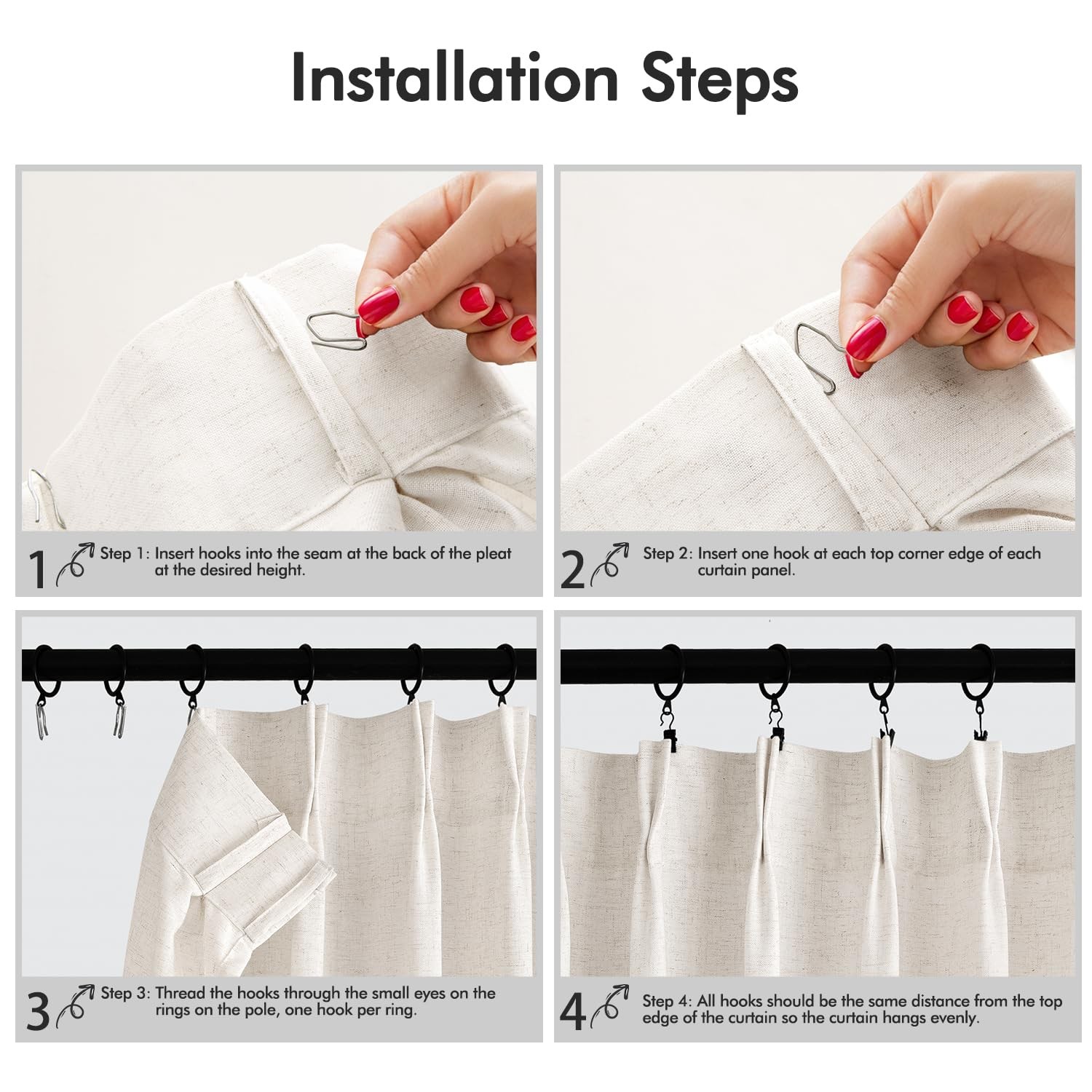 Installation Steps

1 Step 1: Insert hooks into the seam at the back of the pleat at the desired height.

2 Step 2: Insert one hook at each top corner edge of each curtain panel.

3 Step 3: Thread the hooks through the small eyes on the rings on the pole, one hook per ring.

4 Step 4: All hooks should be the same distance from the top edge of the curtain so the curtain hangs evenly.