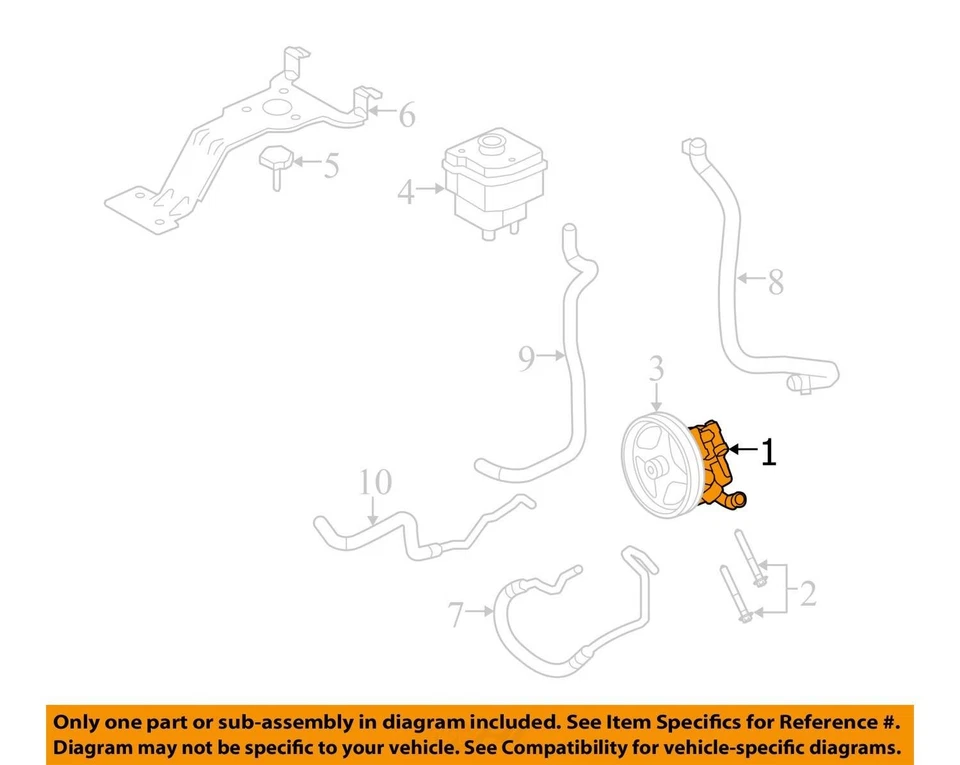 6
5
4
8
9
3
1
10
2
7

Only one part or sub-assembly in diagram included. See Item Specifics for Reference #. Diagram may not be specific to your vehicle. See Compatibility for vehicle-specific diagrams.