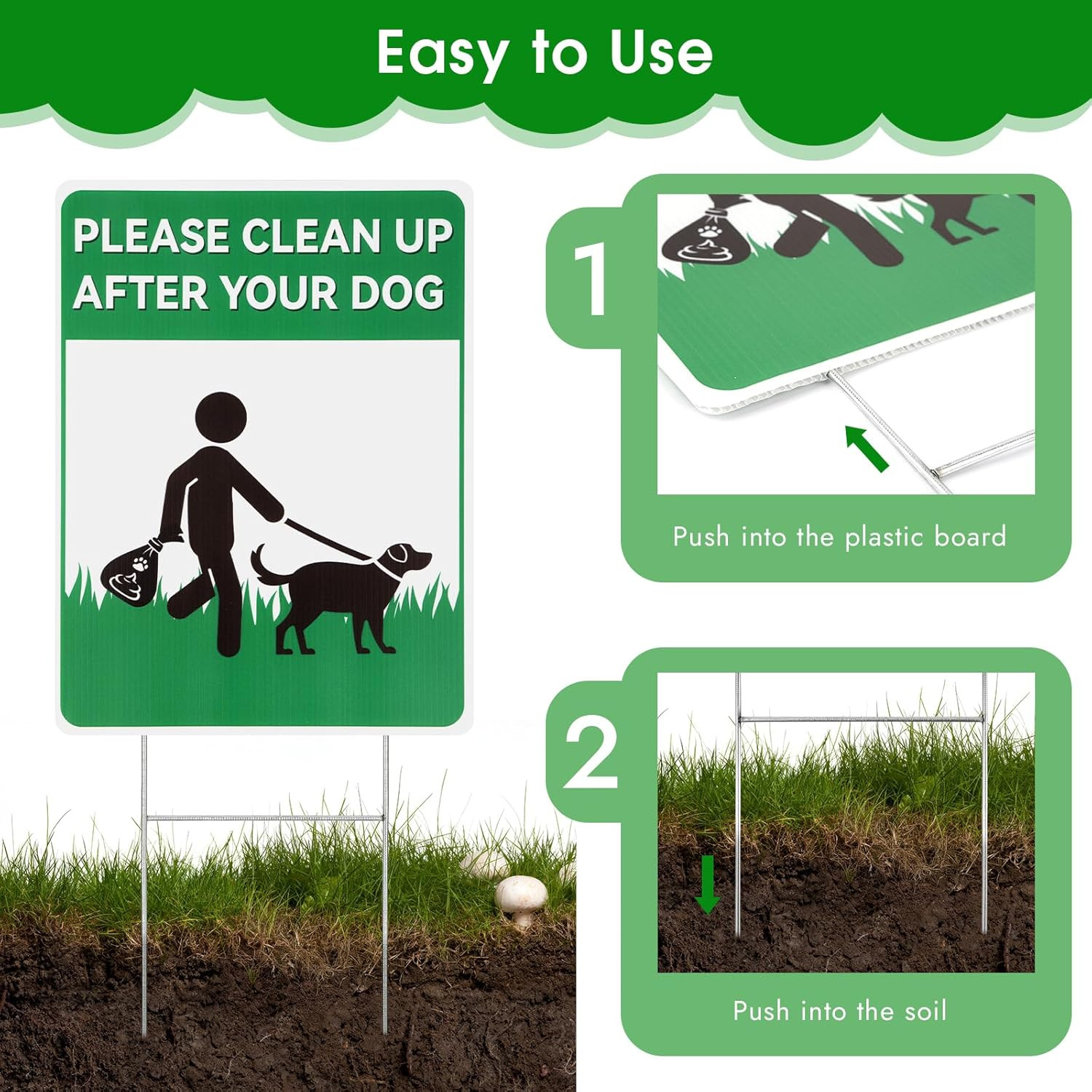 Easy to Use

PLEASE CLEAN UP AFTER YOUR DOG

1

Push into the plastic board

2

Push into the soil