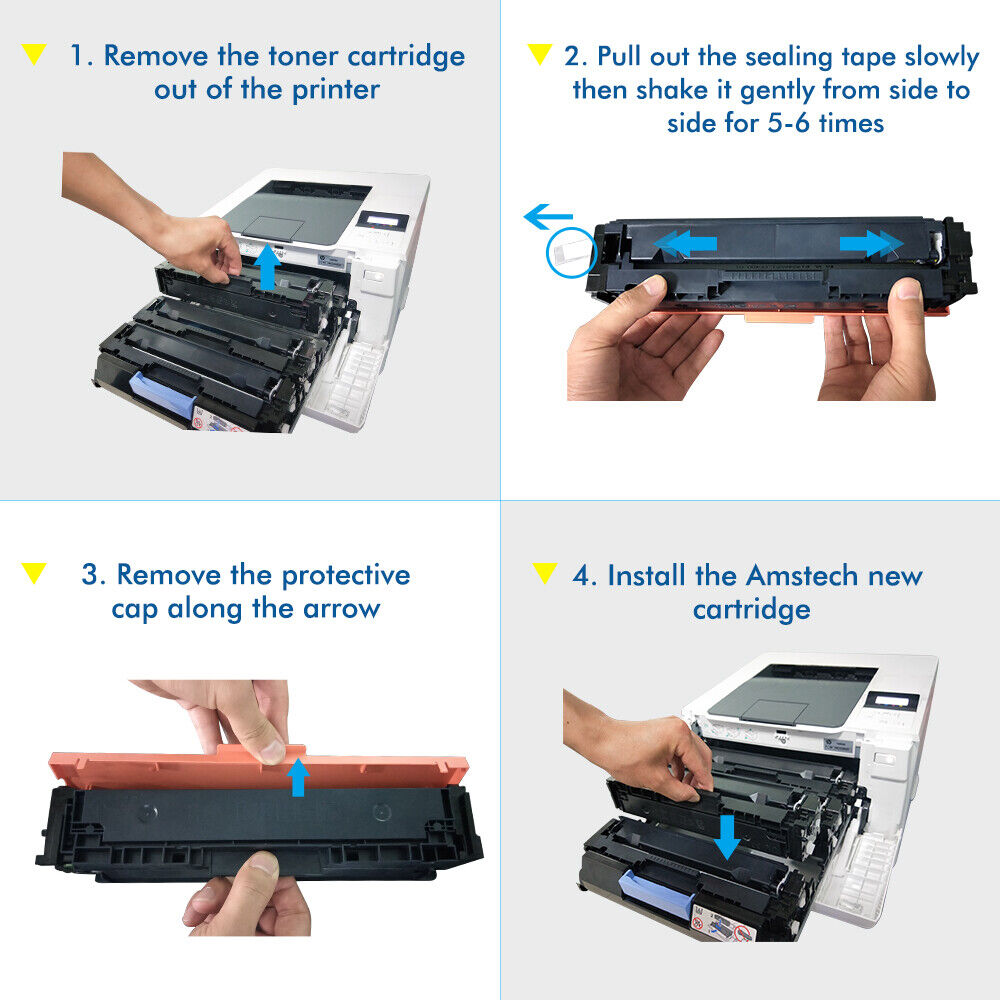 1. Remove the toner cartridge out of the printer

2. Pull out the sealing tape slowly then shake it gently from side to side for 5-6 times

3. Remove the protective cap along the arrow

4. Install the Amstech new cartridge