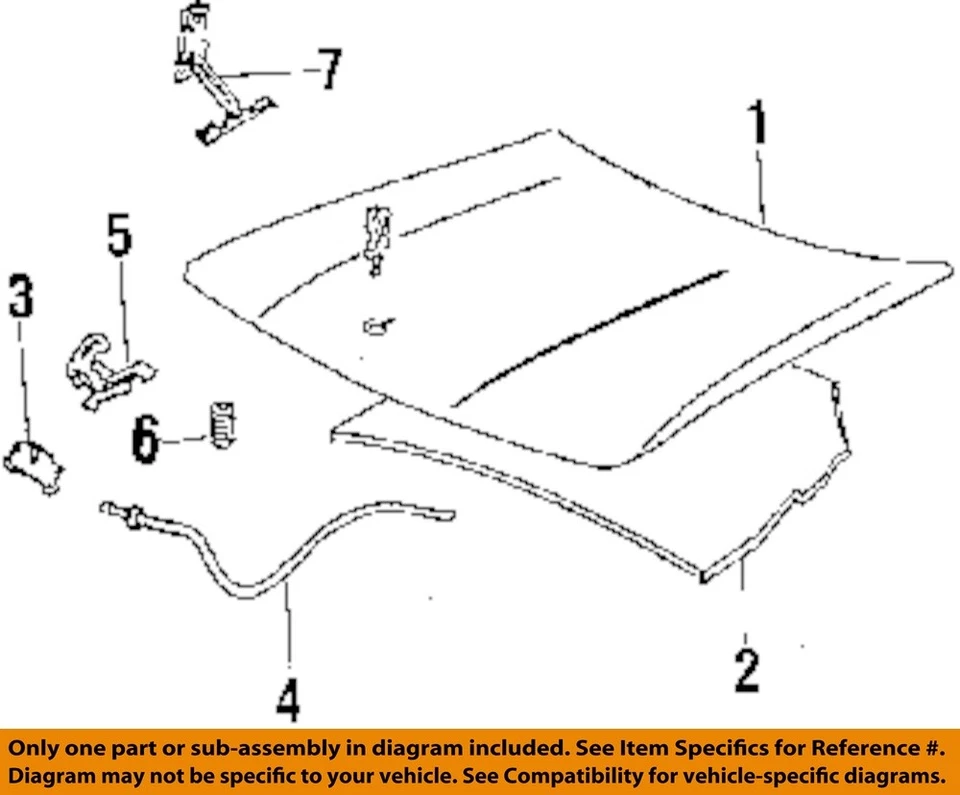 7
1
5
3
6
4
2

Only one part or sub-assembly in diagram included. See Item Specifics for Reference #.
Diagram may not be specific to your vehicle. See Compatibility for vehicle-specific diagrams.