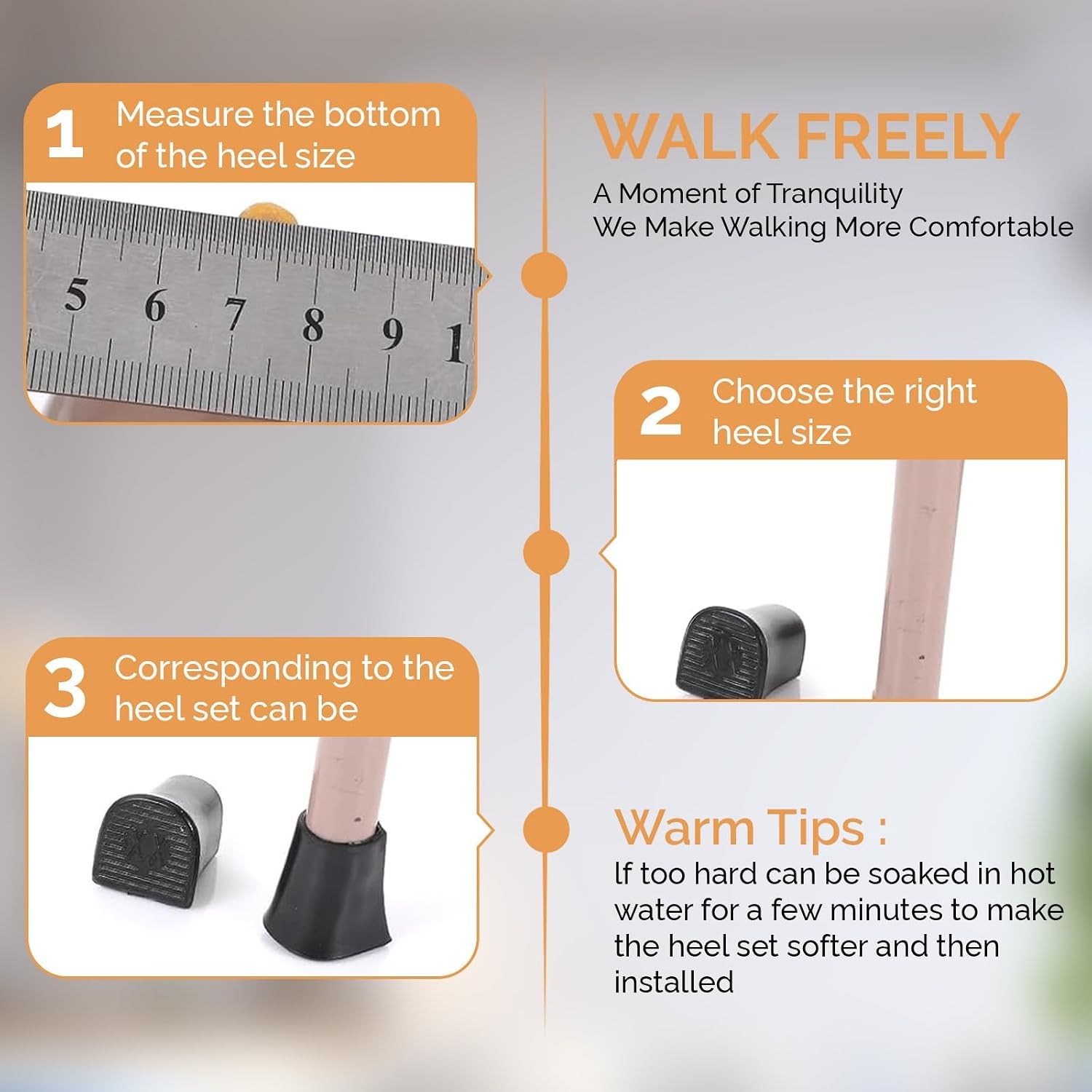 1 Measure the bottom of the heel size

5 6 7 8 9 1

WALK FREELY

A Moment of Tranquility
We Make Walking More Comfortable

2 Choose the right heel size

3 Corresponding to the heel set can be

Warm Tips :

If too hard can be soaked in hot water for a few minutes to make the heel set softer and then installed