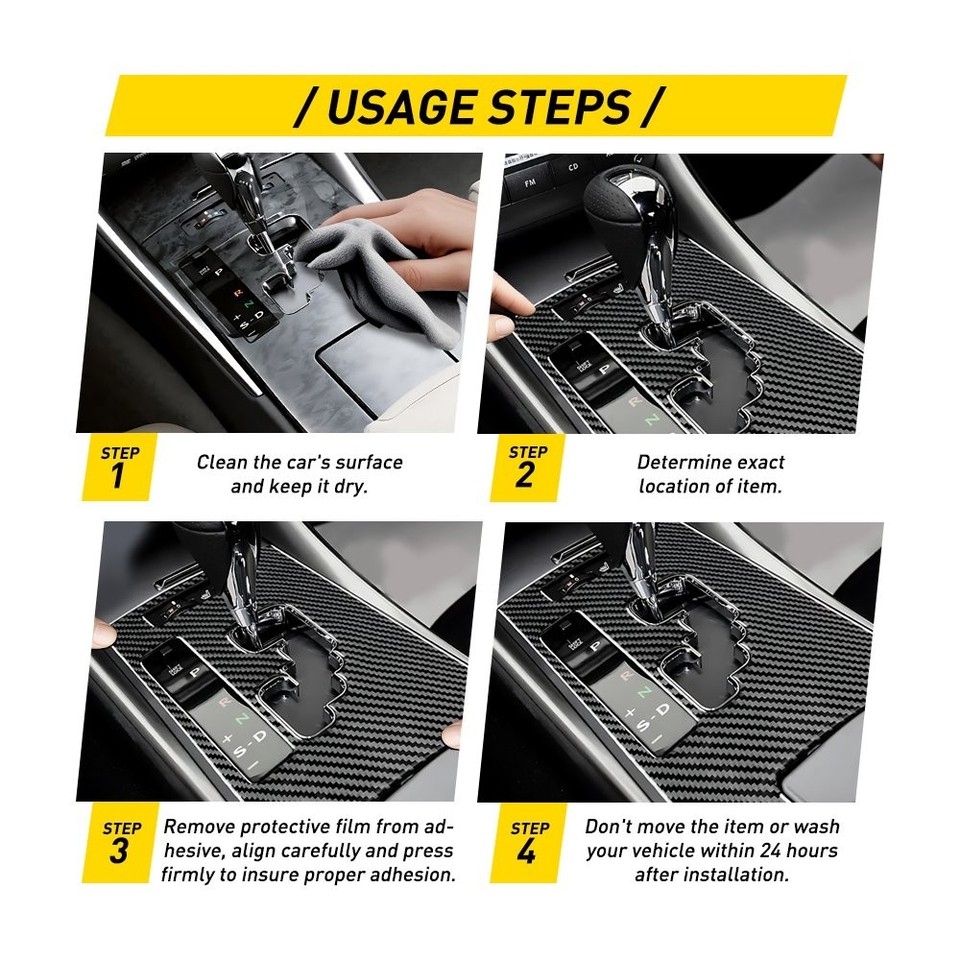 / USAGE STEPS /

STEP 1
Clean the car's surface and keep it dry.

STEP 2
Determine exact location of item.

STEP 3
Remove protective film from adhesive, align carefully and press firmly to insure proper adhesion.

STEP 4
Don't move the item or wash your vehicle within 24 hours after installation.