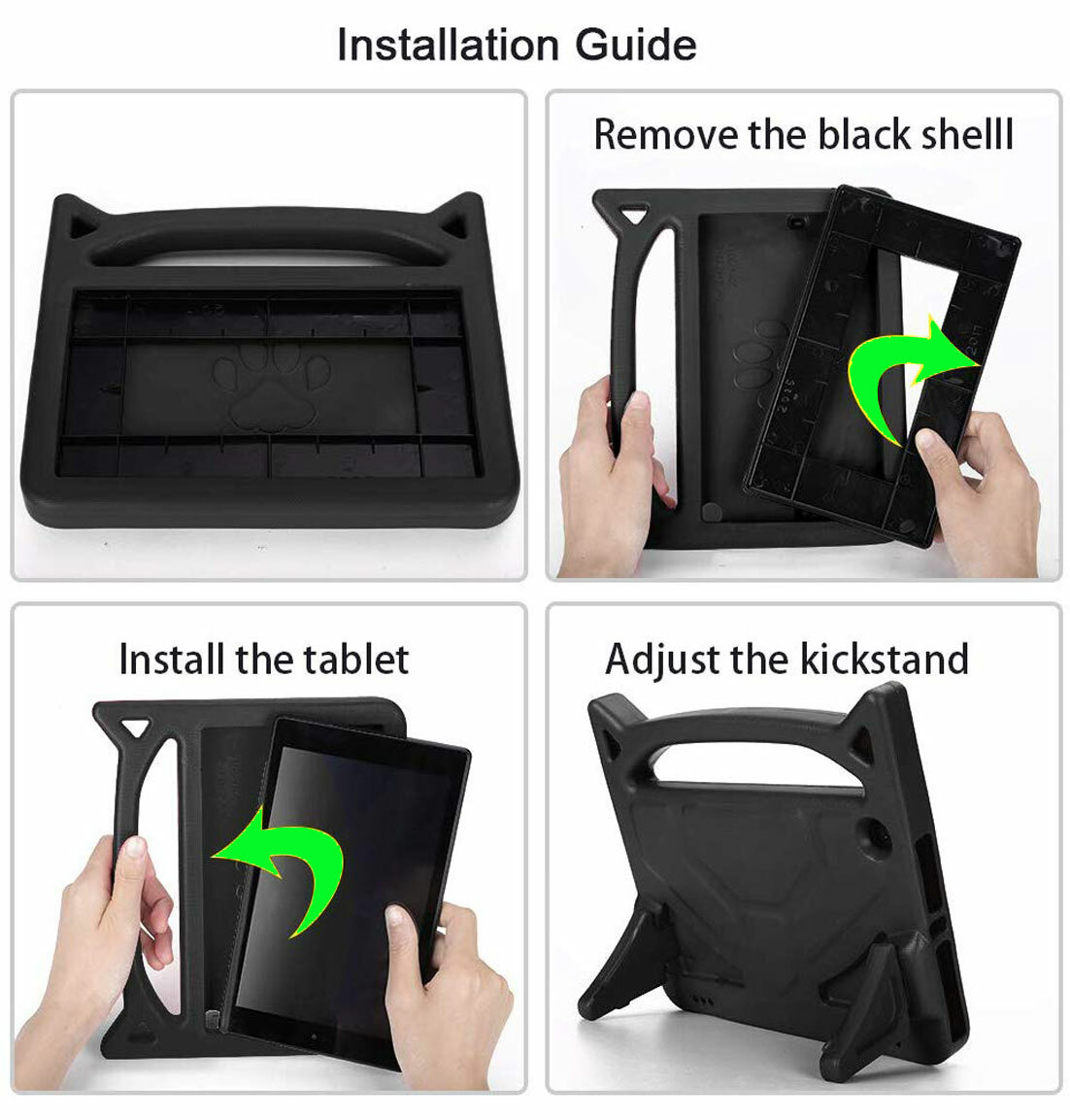 Installation Guide

Remove the black shelll

Install the tablet

Adjust the kickstand