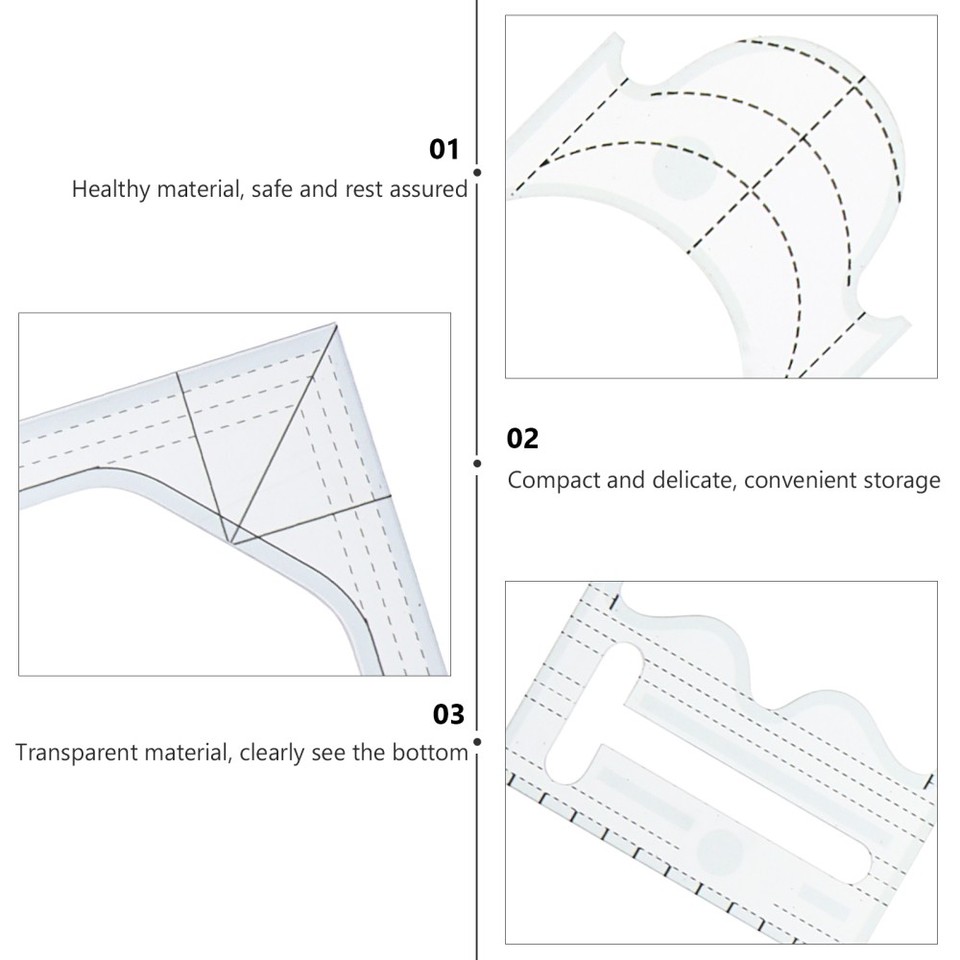 01

Healthy material, safe and rest assured

02

Compact and delicate, convenient storage

03

Transparent material, clearly see the bottom