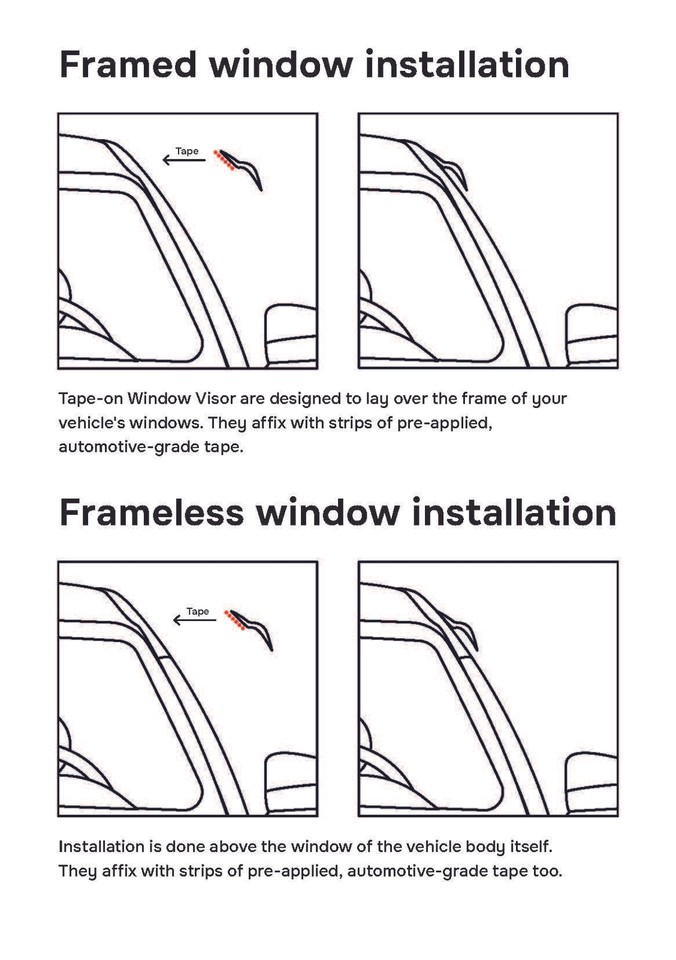 Framed window installation

Tape

Tape-on Window Visor are designed to lay over the frame of your vehicle's windows. They affix with strips of pre-applied, automotive-grade tape.

Frameless window installation

Tape

Installation is done above the window of the vehicle body itself. They affix with strips of pre-applied, automotive-grade tape too.