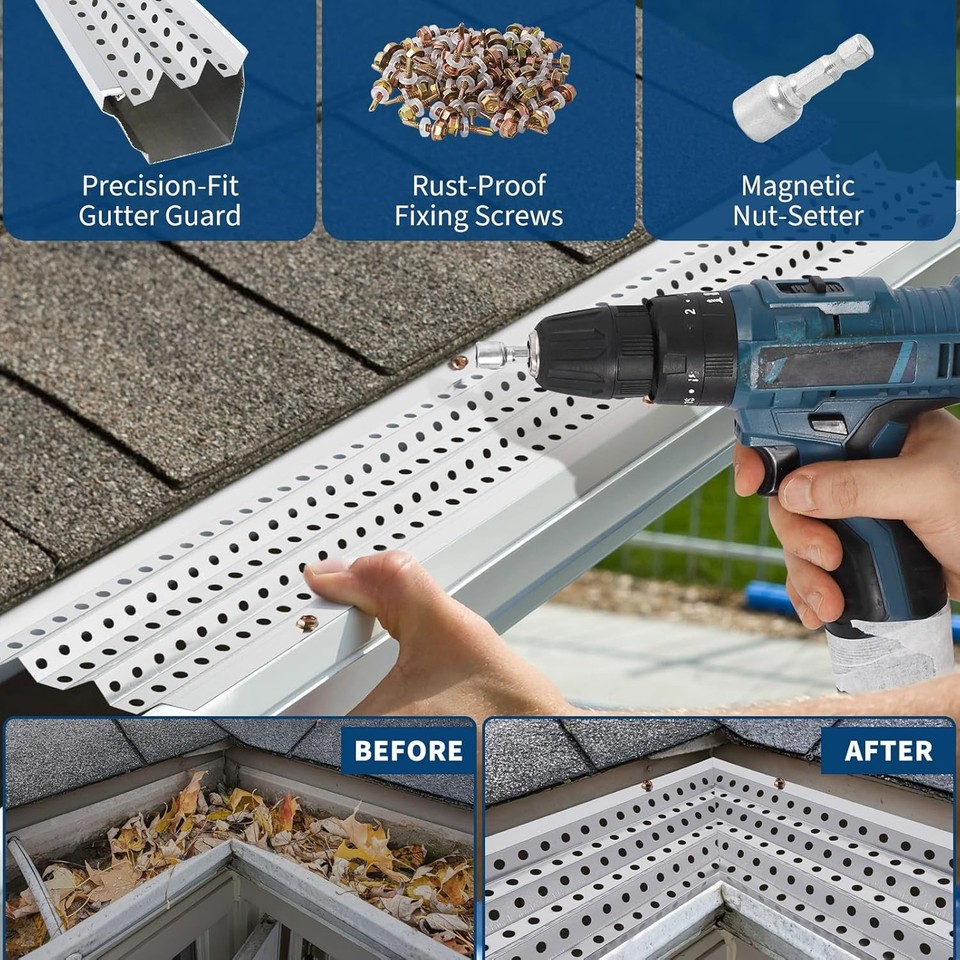 Precision-Fit Gutter Guard

Rust-Proof Fixing Screws

Magnetic Nut-Setter

BEFORE

AFTER