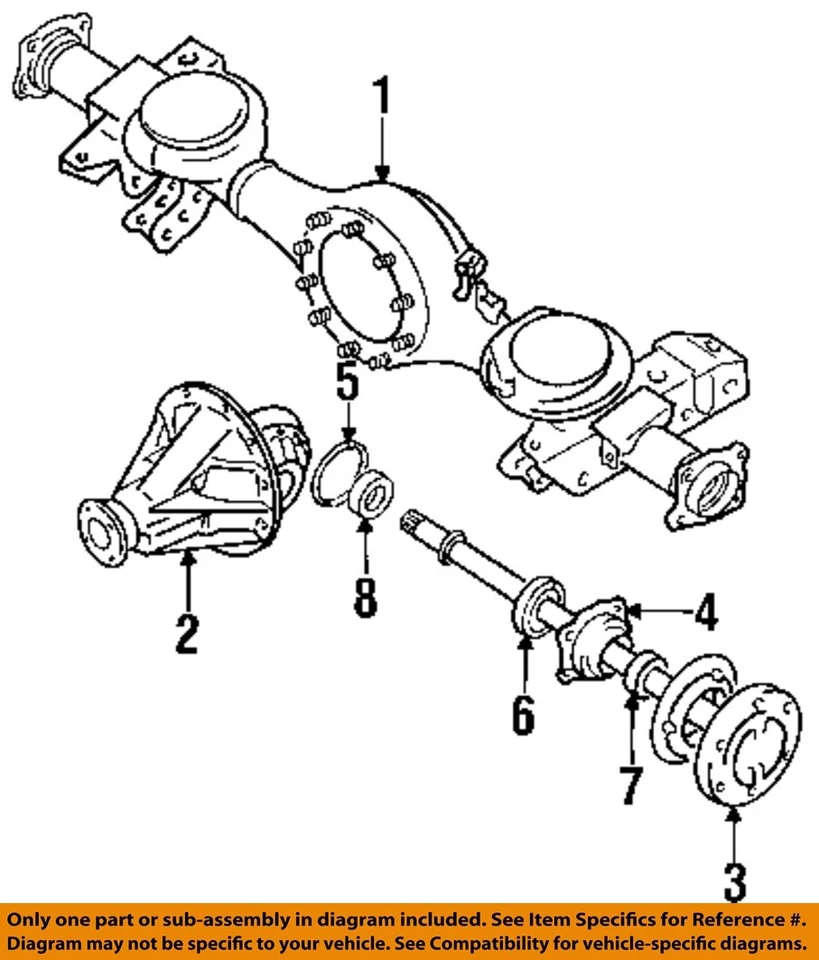 1
5
2
8
4
6
7
3

Only one part or sub-assembly in diagram included. See Item Specifics for Reference #.
Diagram may not be specific to your vehicle. See Compatibility for vehicle-specific diagrams.