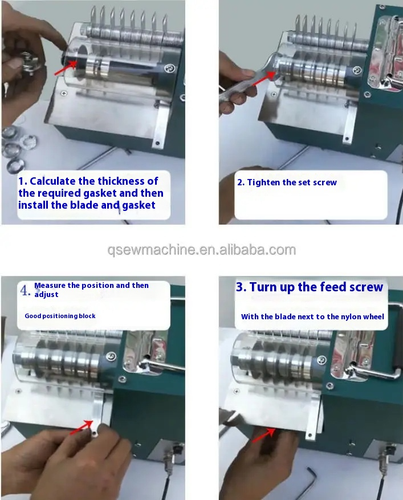 1. Calculate the thickness of the required gasket and then install the blade and gasket

2. Tighten the set screw

qsewmachine.en.alibaba.com

4. Measure the position and then adjust

Good positioning block

3. Turn up the feed screw

With the blade next to the nylon wheel