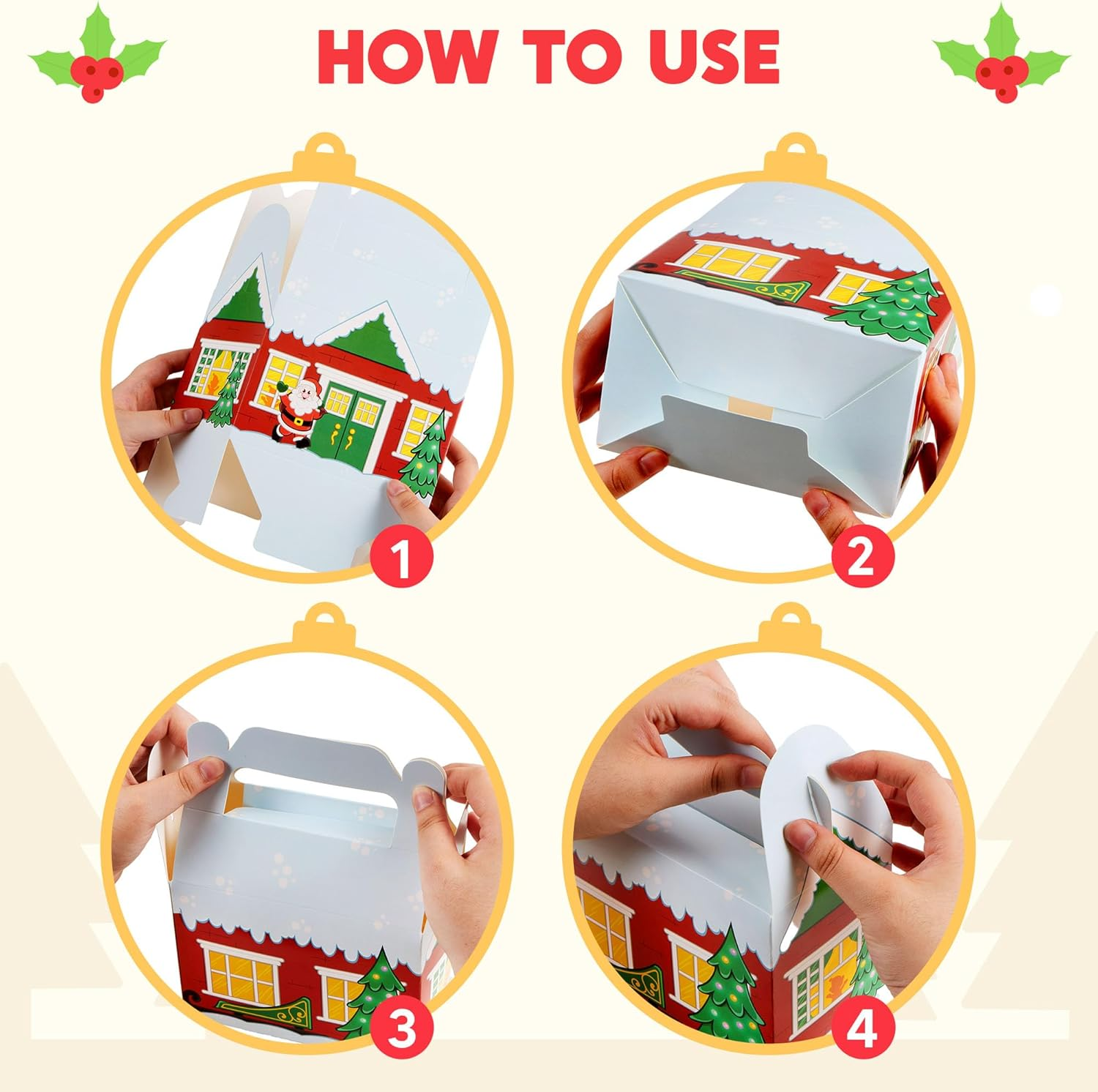 HOW TO USE

1

2

3

4