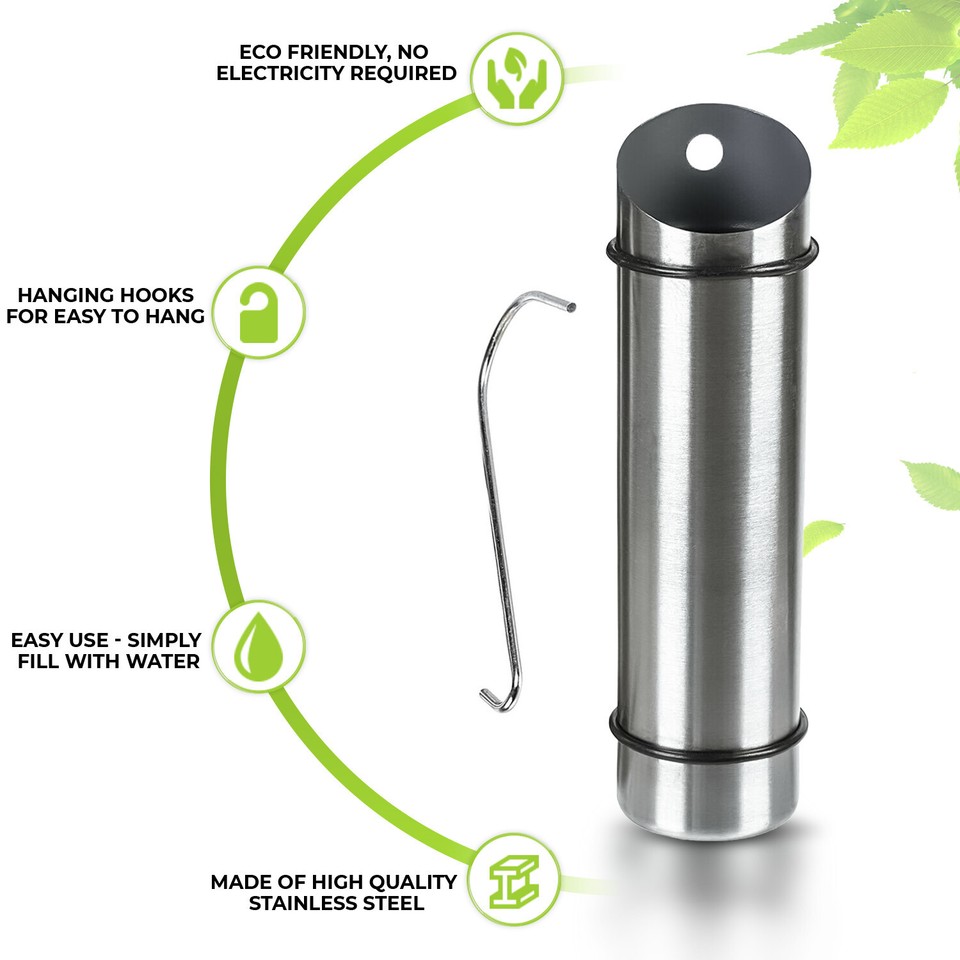 ECO FRIENDLY, NO ELECTRICITY REQUIRED

HANGING HOOKS FOR EASY TO HANG

EASY USE - SIMPLY FILL WITH WATER

MADE OF HIGH QUALITY STAINLESS STEEL