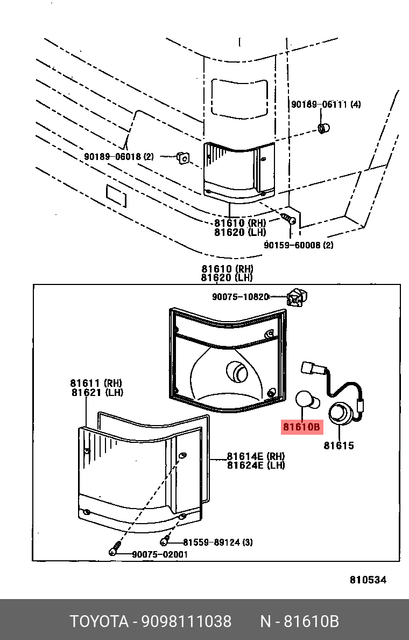 90189-06111 (4)

90189-06018 (2)

81610 (RH)
81620 (LH)

90159-60008 (2)

81610 (RH)
81620 (LH)

90075-10820

81611 (RH)
81621 (LH)

81610B

81615

81614E (RH)
81624E (LH)

81559-89124 (3)

90075-02001

810534

TOYOTA - 9098111038 N - 81610B