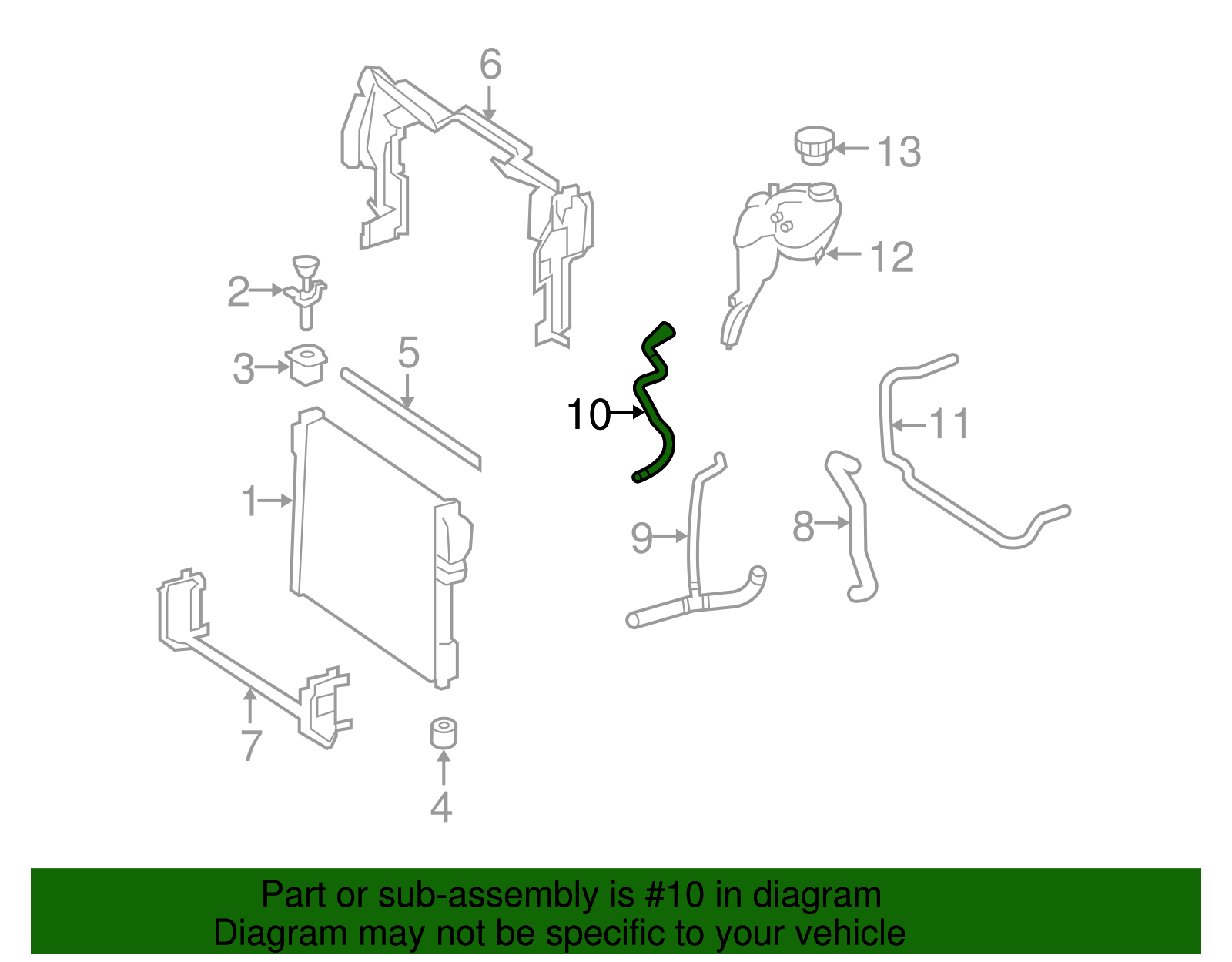 6
13
12
2
3
5
10
11
1
9
8
7
4

Part or sub-assembly is #10 in diagram
Diagram may not be specific to your vehicle