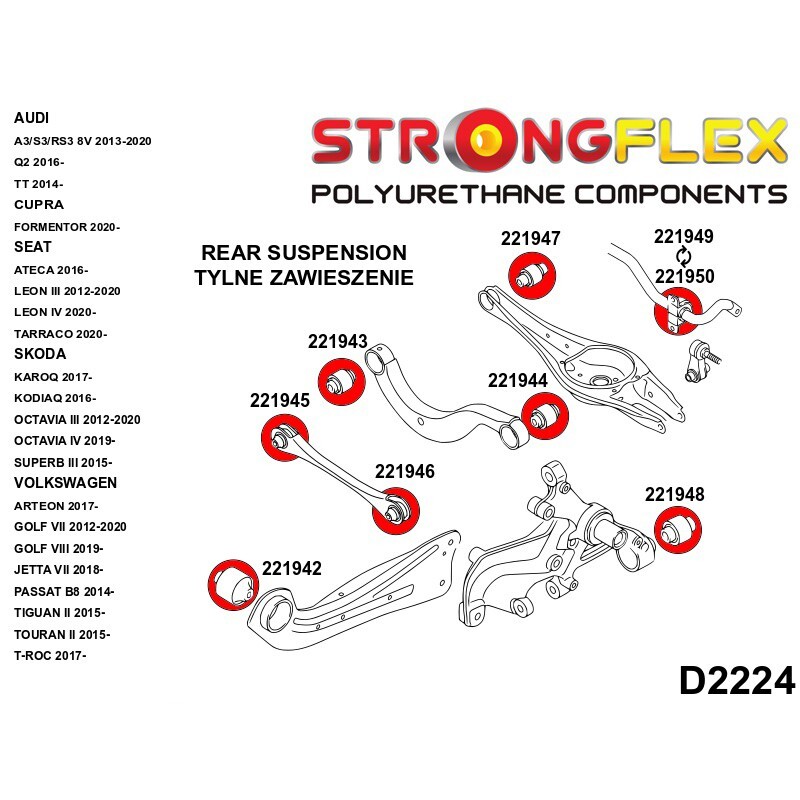 AUDI
A3/S3/RS3 8V 2013-2020
Q2 2016-
TT 2014-
CUPRA
FORMENTOR 2020-
SEAT
ATECA 2016-
LEON III 2012-2020
LEON IV 2020-
TARRACO 2020-
SKODA
KAROQ 2017-
KODIAQ 2016-
OCTAVIA III 2012-2020
OCTAVIA IV 2019-
SUPERB III 2015-
VOLKSWAGEN
ARTEON 2017-
GOLF VII 2012-2020
GOLF VIII 2019-
JETTA VII 2018-
PASSAT B8 2014-
TIGUAN II 2015-
TOURAN II 2015-
T-ROC 2017-

STRONGFLEX
POLYURETHANE COMPONENTS

REAR SUSPENSION
TYLNE ZAWIESZENIE

221947
221949
221950
221943
221944
221945
221946
221948
221942

D2224