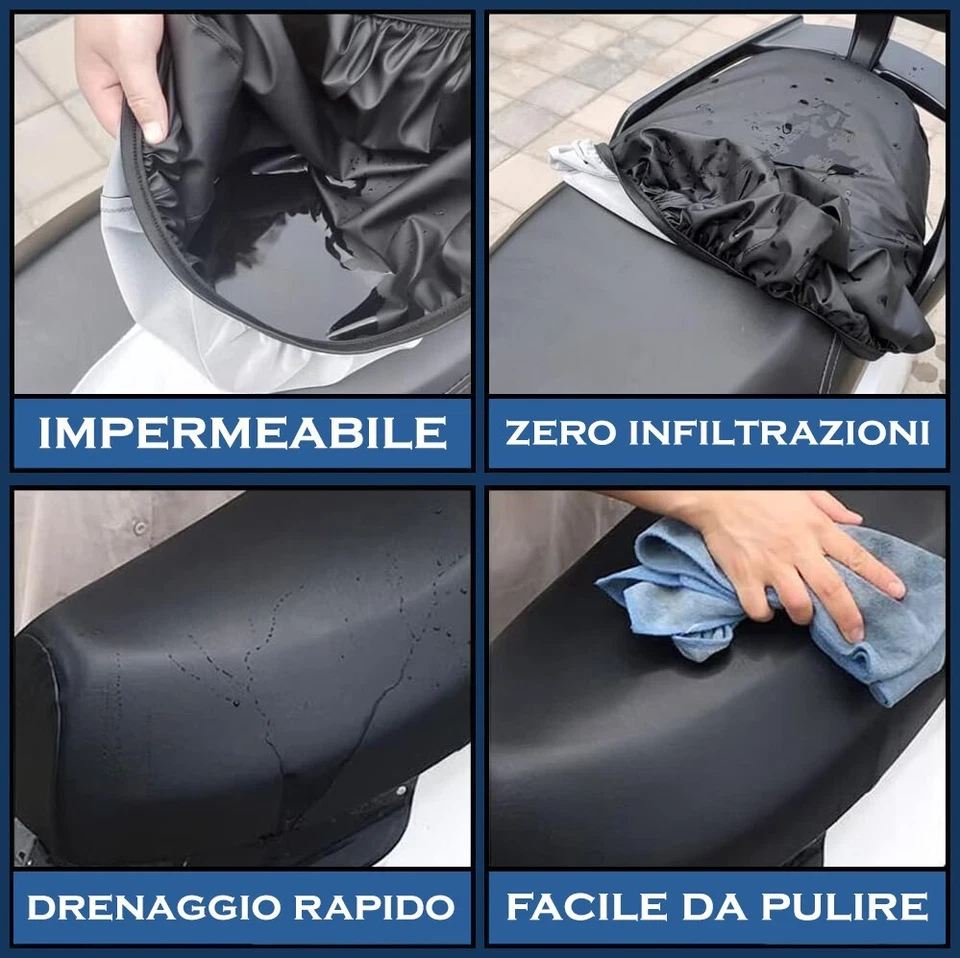 IMPERMEABILE

ZERO INFILTRAZIONI

DRENAGGIO RAPIDO

FACILE DA PULIRE