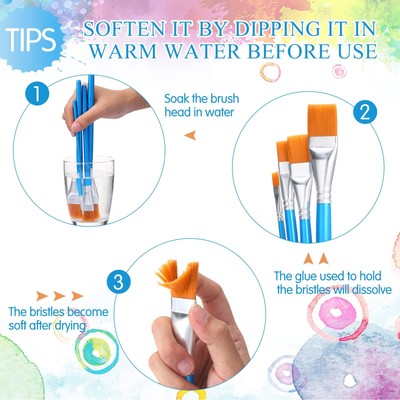 TIPS

SOFTEN IT BY DIPPING IT IN WARM WATER BEFORE USE

1

Soak the brush head in water

2

The glue used to hold the bristles will dissolve

3

The bristles become soft after drying