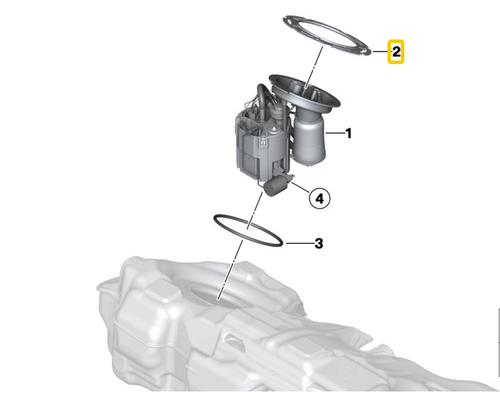 2
1
4
3