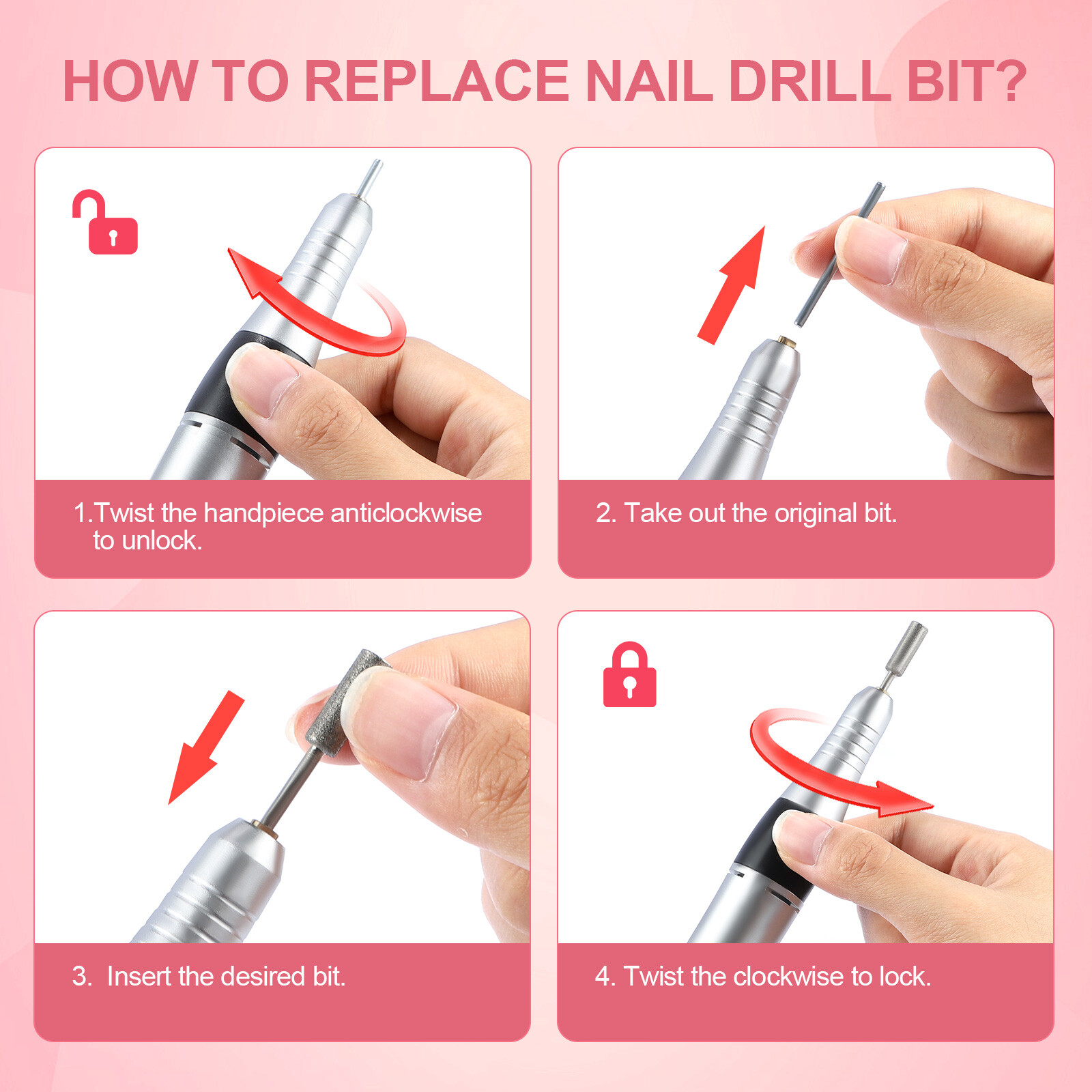 HOW TO REPLACE NAIL DRILL BIT?

1.Twist the handpiece anticlockwise to unlock.

2. Take out the original bit.

3. Insert the desired bit.

4. Twist the clockwise to lock.