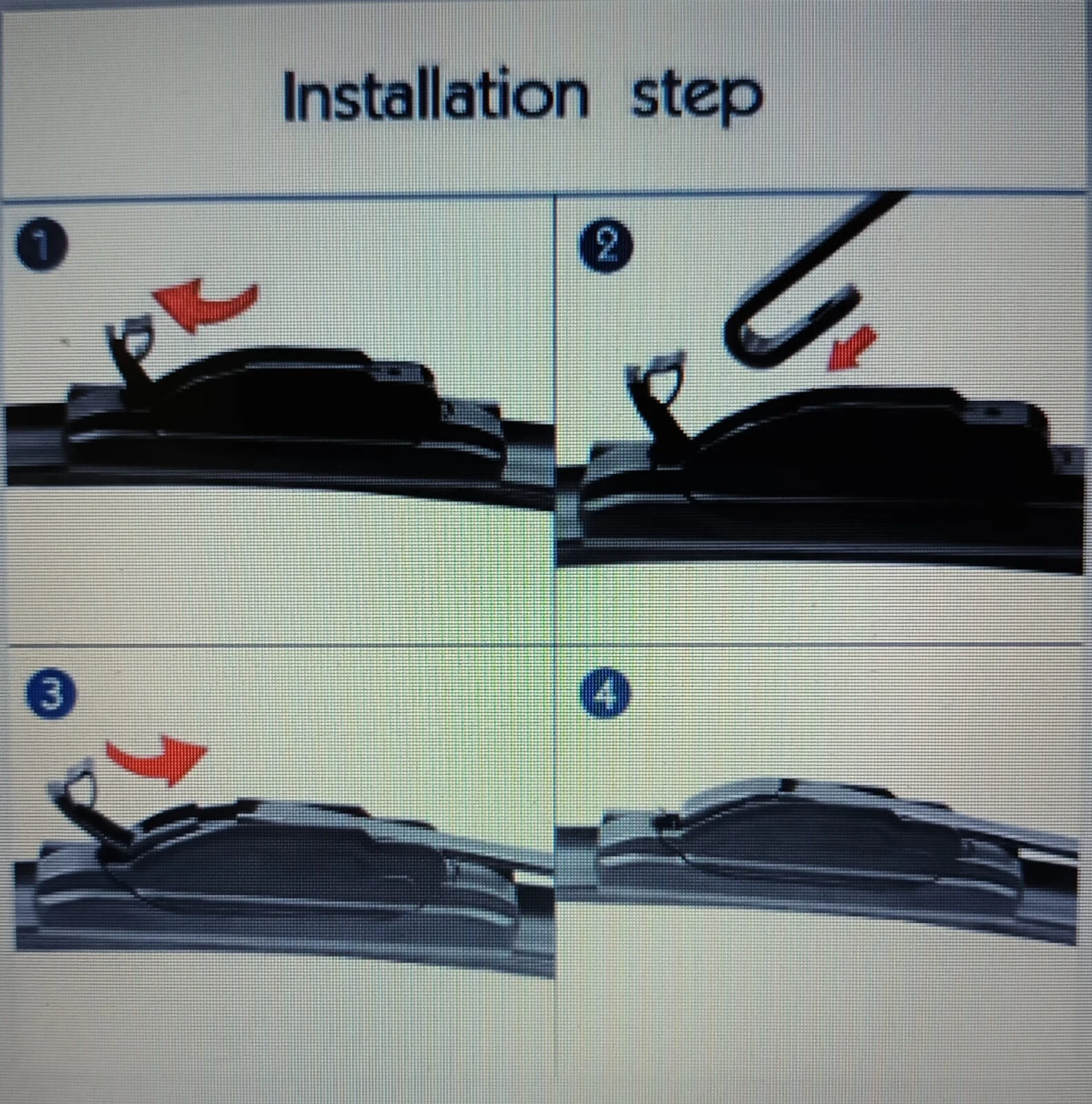 Installation step

1

2

3

4