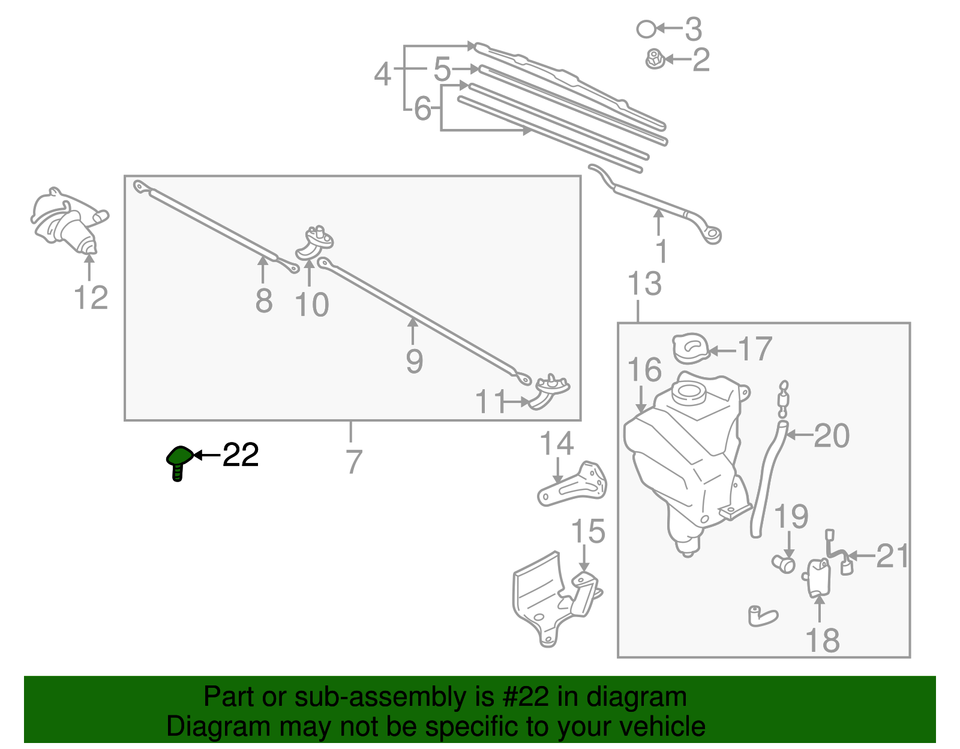 3
2
4
5
6
1
12
8
10
9
11
7
22
13
17
16
20
14
19
21
15
18

Part or sub-assembly is #22 in diagram
Diagram may not be specific to your vehicle