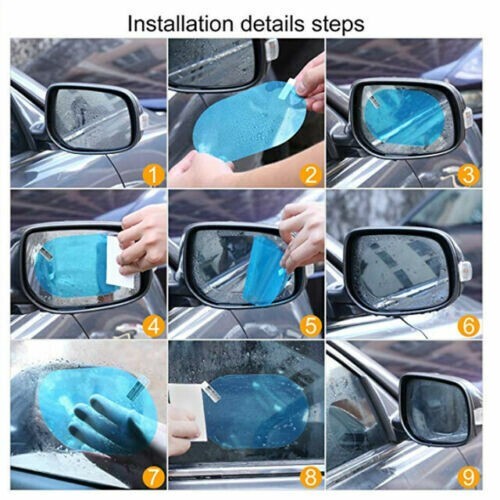 Installation details steps

1

2

3

4

5

6

7

8

9