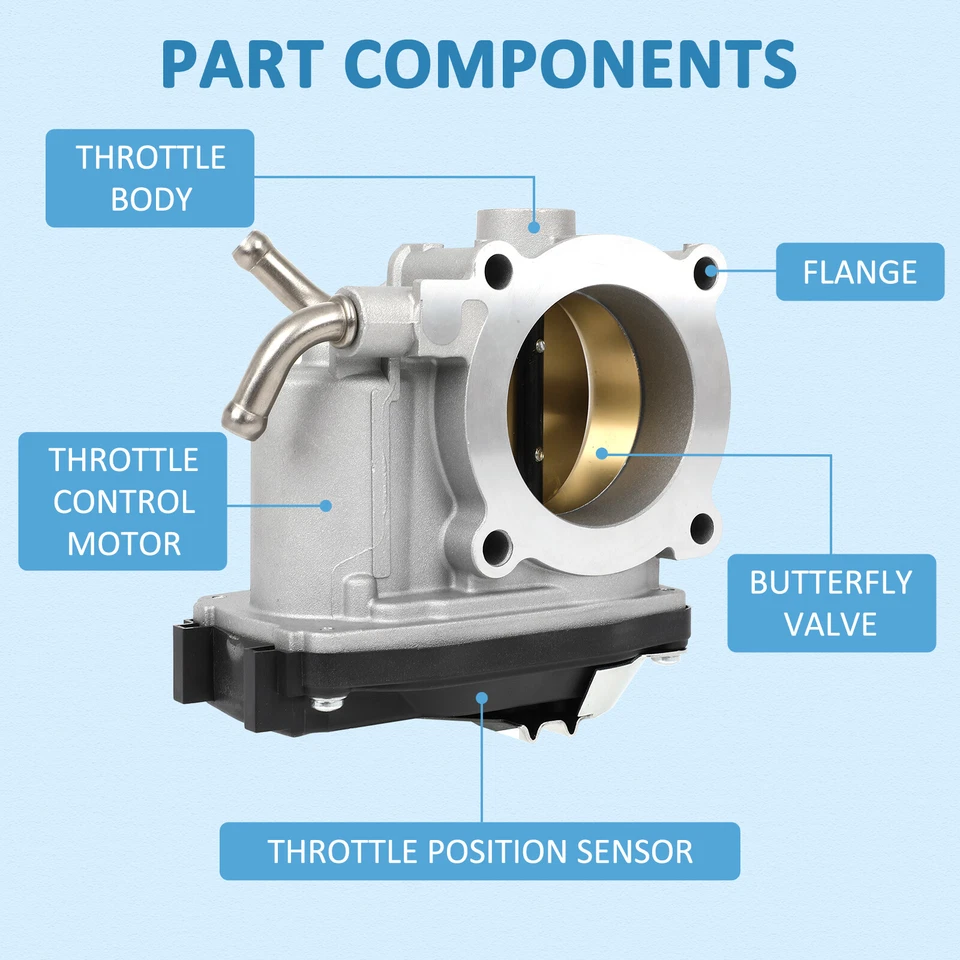 PART COMPONENTS

THROTTLE BODY

FLANGE

THROTTLE CONTROL MOTOR

BUTTERFLY VALVE

THROTTLE POSITION SENSOR