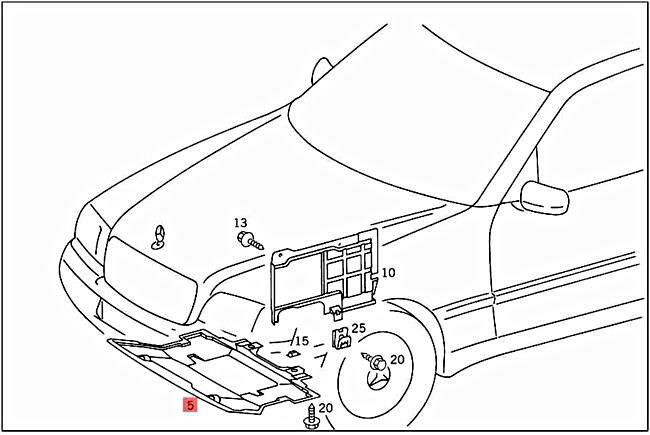 13
10
15
25
20
5
20