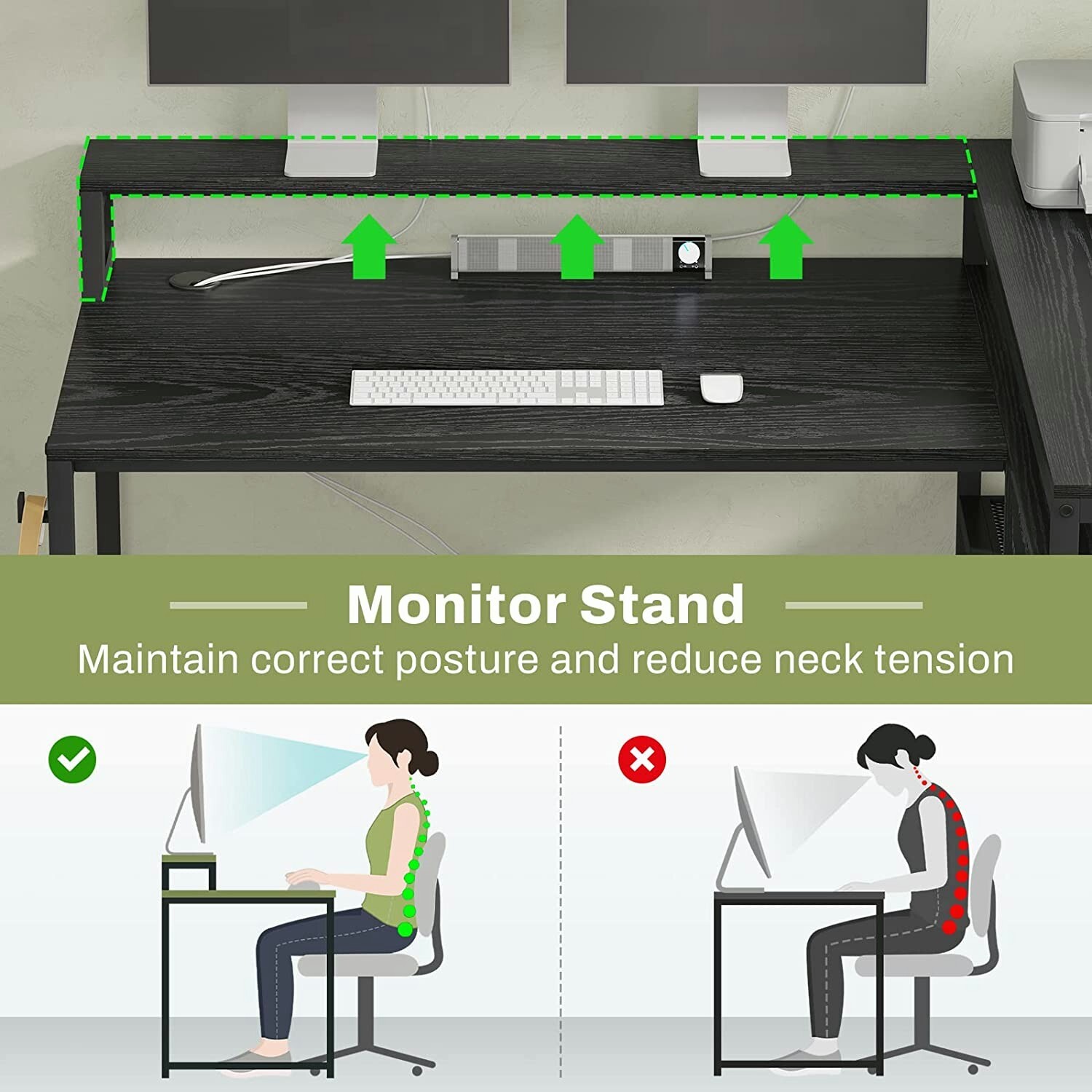 Monitor Stand

Maintain correct posture and reduce neck tension