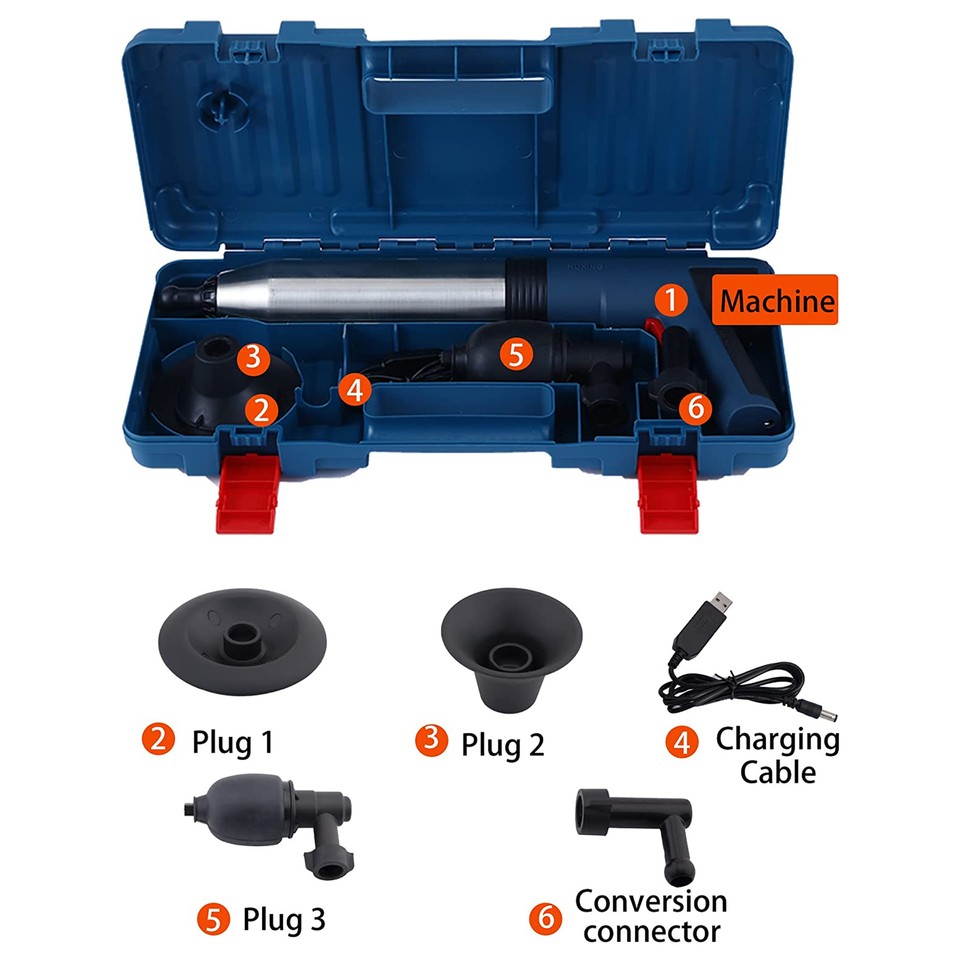 1 Machine

3

5

4

2

6

2 Plug 1

3 Plug 2

4 Charging Cable

5 Plug 3

6 Conversion connector