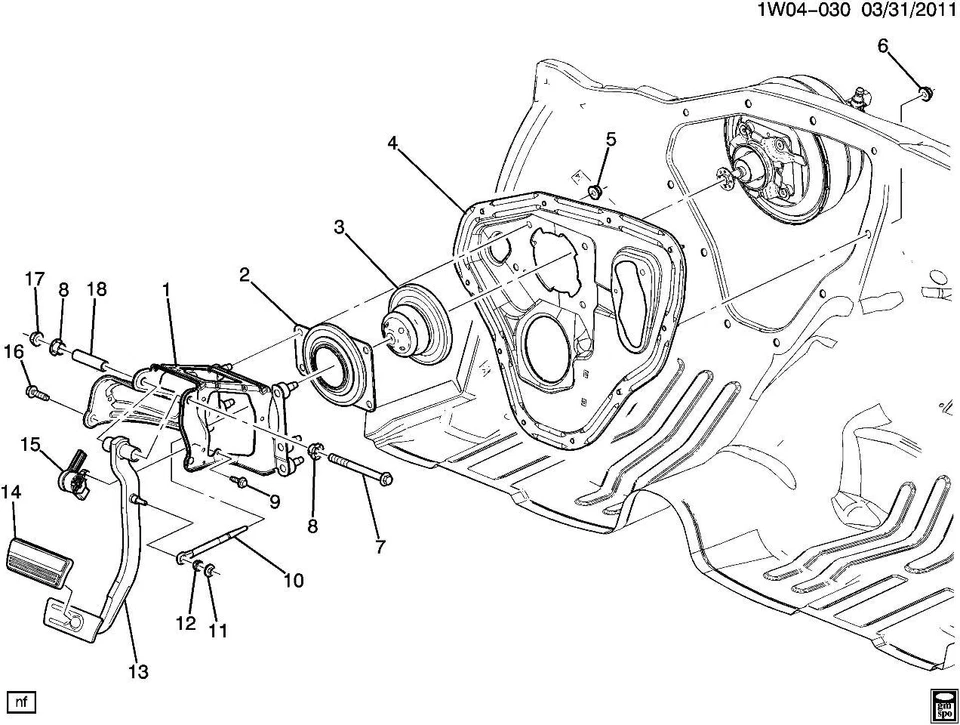 1W04-030 03/31/2011

6
5
4
3
2
17
8
18
1
16
15
14
9
8
7
10
12
11
13

nf

gm
spo