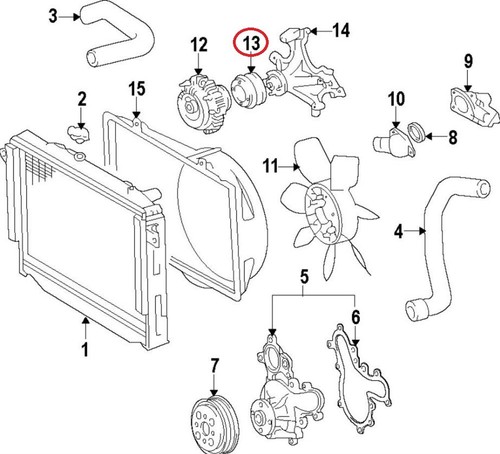 3
12
13
14
9
2
15
10
8
11
4
5
6
1
7