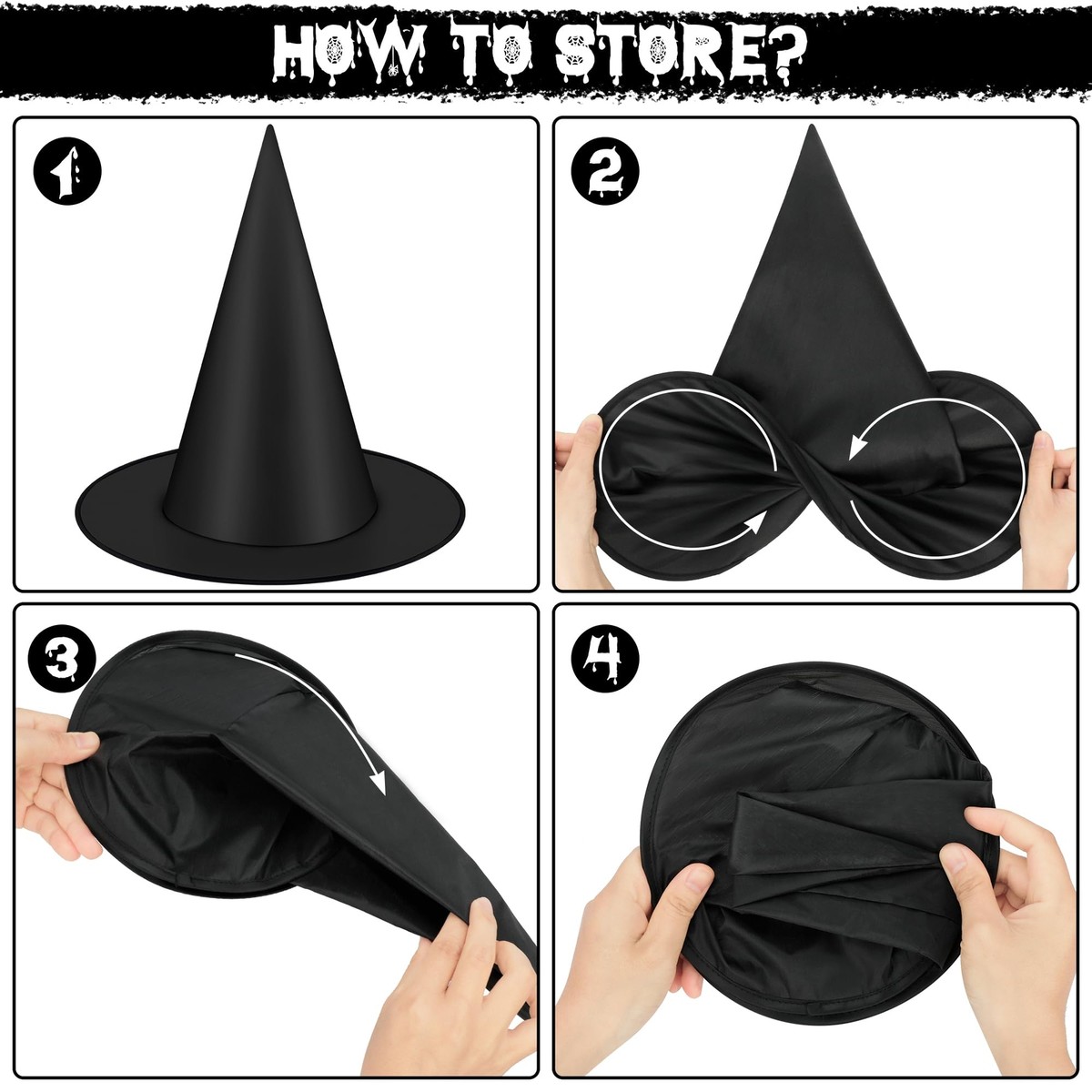 HOW TO STORE?

1

2

3

4