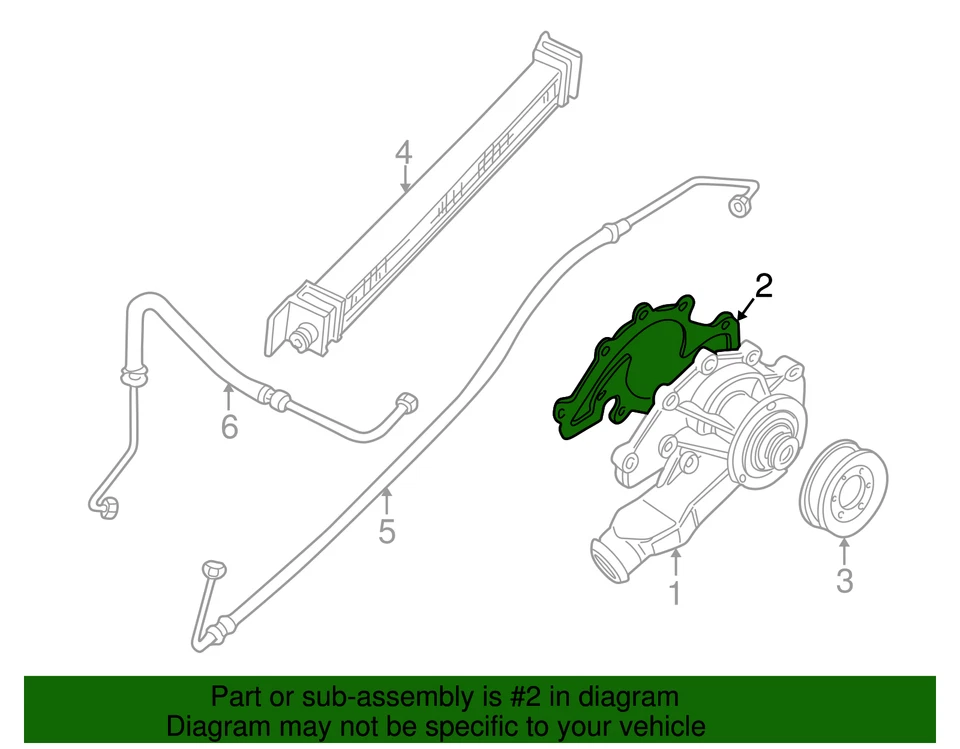 4

2

6

5

1

3

Part or sub-assembly is #2 in diagram
Diagram may not be specific to your vehicle