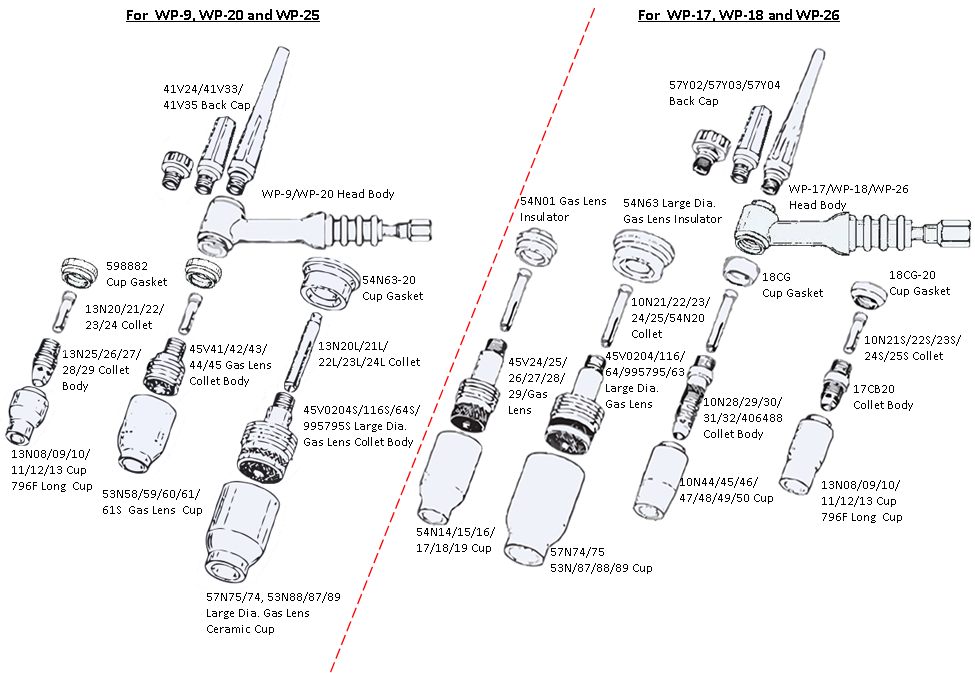 For WP-9, WP-20 and WP-25

41V24/41V33/ 41V35 Back Cap

WP-9/WP-20 Head Body

598882 Cup Gasket

54N63-20 Cup Gasket

13N20/21/22/ 23/24 Collet

13N25/26/27/ 28/29 Collet Body

45V41/42/43/ 44/45 Gas Lens Collet Body

13N20L/21L/ 22L/23L/24L Collet

45V0204S/116S/64S/ 995795S Large Dia. Gas Lens Collet Body

13N08/09/10/ 11/12/13 Cup 796F Long Cup

53N58/59/60/61/ 61S Gas Lens Cup

57N75/74, 53N88/87/89 Large Dia. Gas Lens Ceramic Cup

For WP-17, WP-18 and WP-26

57Y02/57Y03/57Y04 Back Cap

WP-17/WP-18/WP-26 Head Body

54N01 Gas Lens Insulator

54N63 Large Dia. Gas Lens Insulator

18CG Cup Gasket

18CG-20 Cup Gasket

10N21/22/23/ 24/25/54N20 Collet

10N21S/22S/23S/ 24S/25S Collet

45V24/25/ 26/27/28/ 29/Gas Lens

45V0204/116/ 64/995795/63 Large Dia. Gas Lens

10N28/29/30/ 31/32/406488 Collet Body

17CB20 Collet Body

10N44/45/46/ 47/48/49/50 Cup

13N08/09/10/ 11/12/13 Cup 796F Long Cup

54N14/15/16/ 17/18/19 Cup

57N74/75 53N/87/88/89 Cup