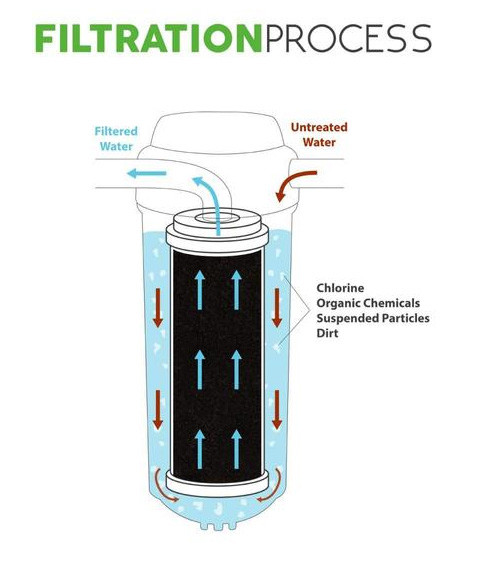 FILTRATIONPROCESS

Filtered Water

Untreated Water

Chlorine
Organic Chemicals
Suspended Particles
Dirt