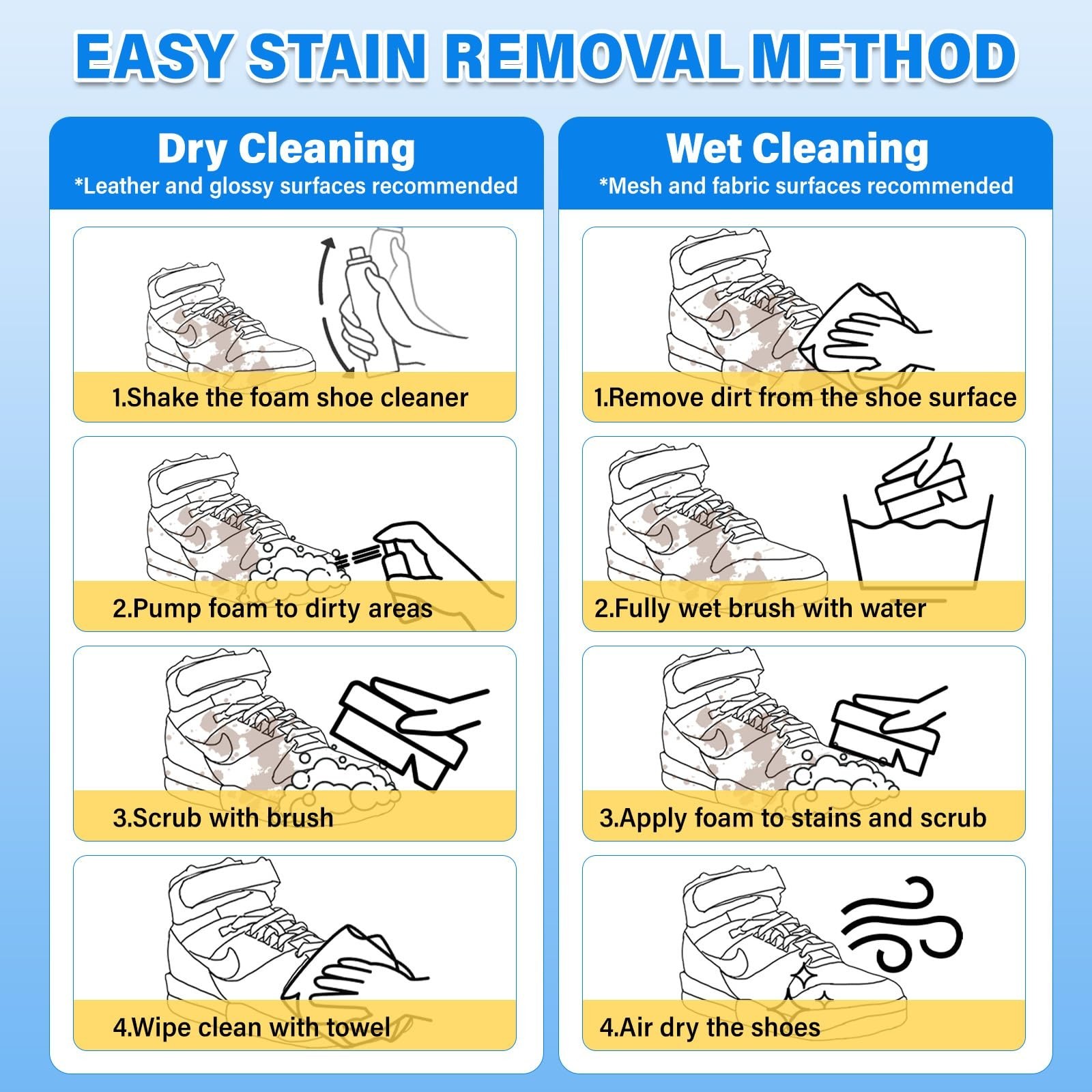 EASY STAIN REMOVAL METHOD

Dry Cleaning
*Leather and glossy surfaces recommended

1.Shake the foam shoe cleaner

2.Pump foam to dirty areas

3.Scrub with brush

4.Wipe clean with towel

Wet Cleaning
*Mesh and fabric surfaces recommended

1.Remove dirt from the shoe surface

2.Fully wet brush with water

3.Apply foam to stains and scrub

4.Air dry the shoes