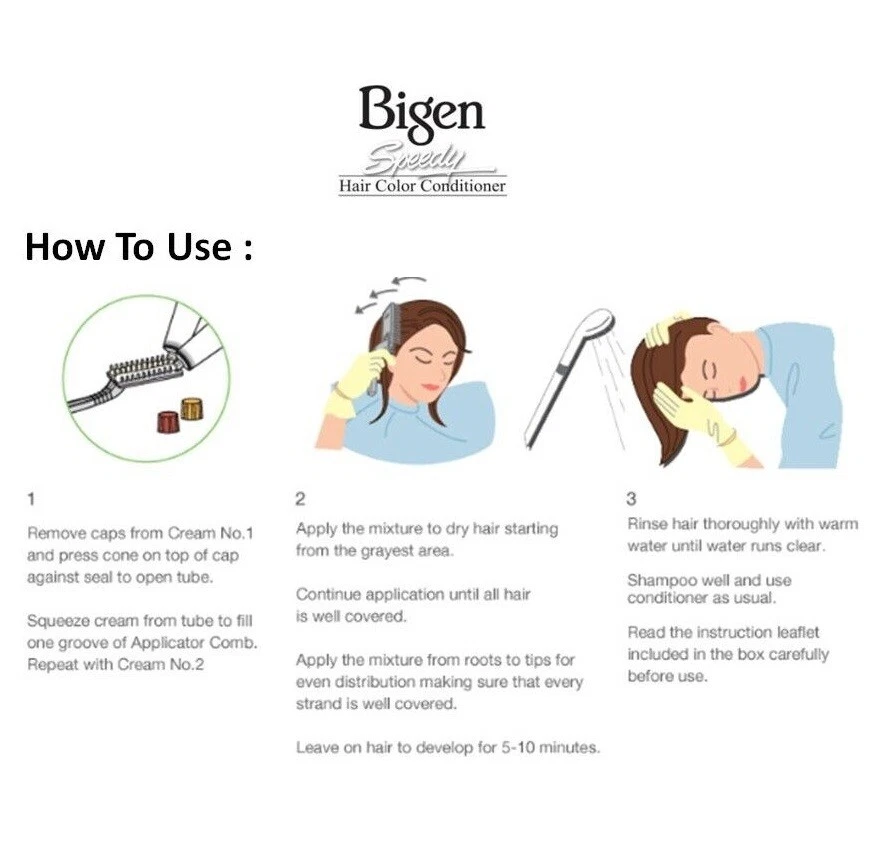 Bigen
Speedy
Hair Color Conditioner

How To Use :

1

Remove caps from Cream No.1 and press cone on top of cap against seal to open tube.

Squeeze cream from tube to fill one groove of Applicator Comb. Repeat with Cream No.2

2

Apply the mixture to dry hair starting from the grayest area.

Continue application until all hair is well covered.

Apply the mixture from roots to tips for even distribution making sure that every strand is well covered.

Leave on hair to develop for 5-10 minutes.

3

Rinse hair thoroughly with warm water until water runs clear.

Shampoo well and use conditioner as usual.

Read the instruction leaflet included in the box carefully before use.