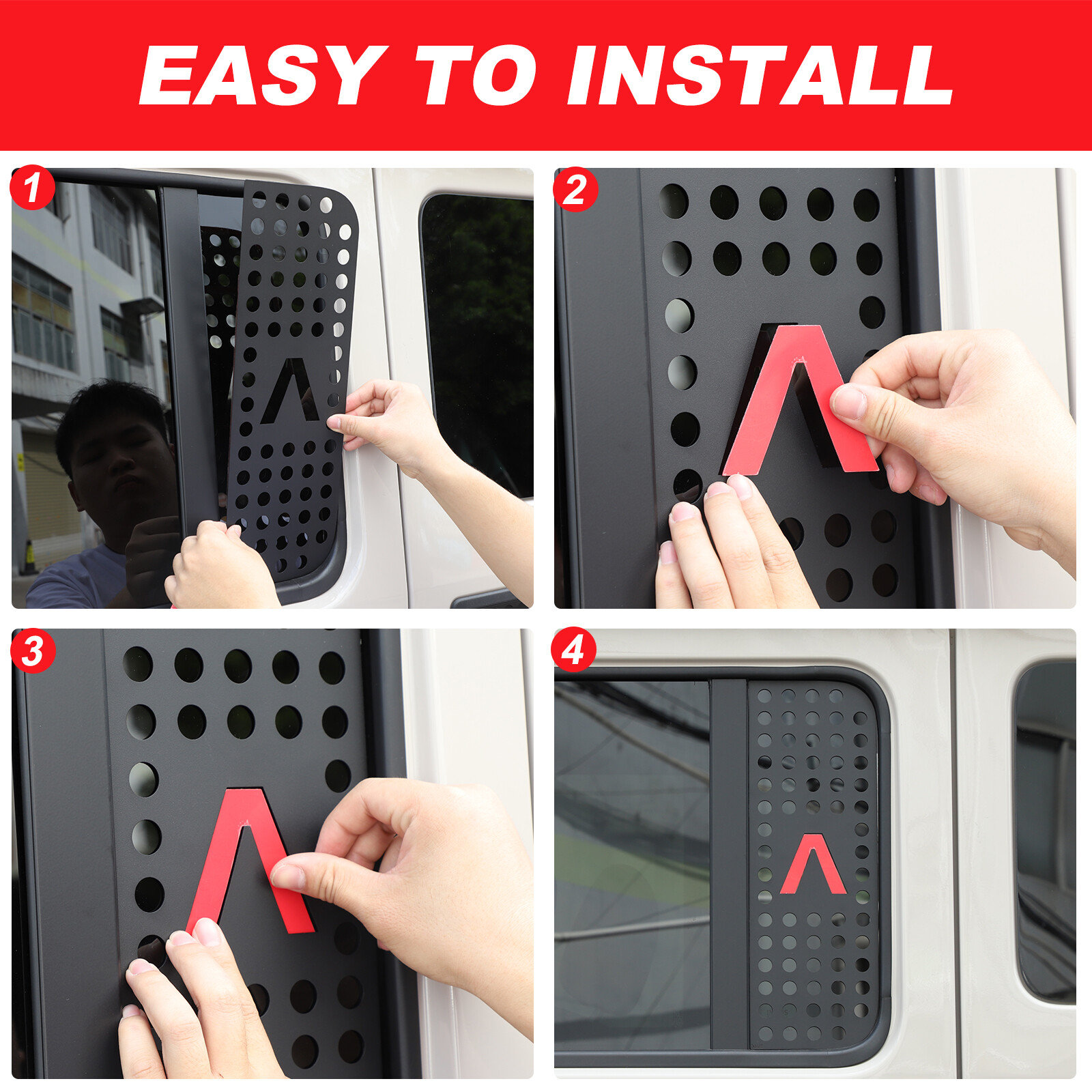 EASY TO INSTALL

1

2

3

4