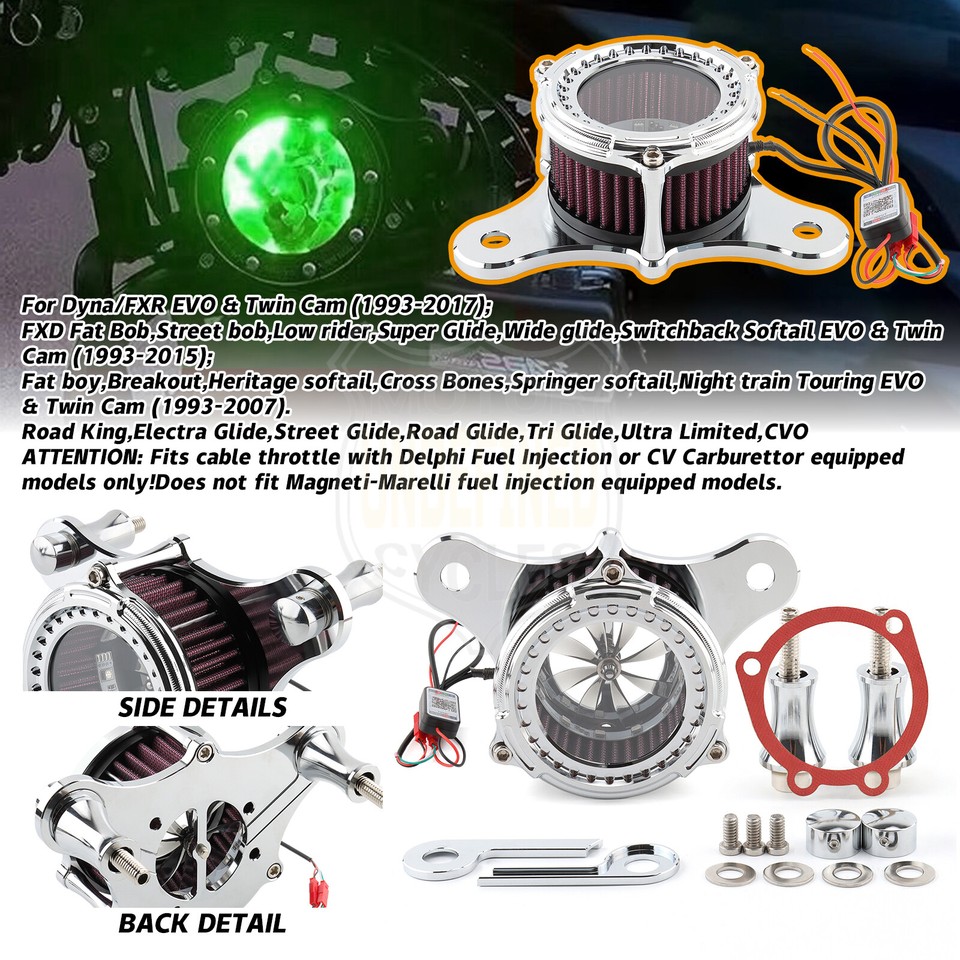 For Dyna/FXR EVO & Twin Cam (1993-2017);
FXD Fat Bob,Street bob,Low rider,Super Glide,Wide glide,Switchback Softail EVO & Twin Cam (1993-2015);
Fat boy,Breakout,Heritage softail,Cross Bones,Springer softail,Night train Touring EVO & Twin Cam (1993-2007).
Road King,Electra Glide,Street Glide,Road Glide,Tri Glide,Ultra Limited,CVO
ATTENTION: Fits cable throttle with Delphi Fuel Injection or CV Carburettor equipped models only!Does not fit Magneti-Marelli fuel injection equipped models.

SIDE DETAILS

BACK DETAIL