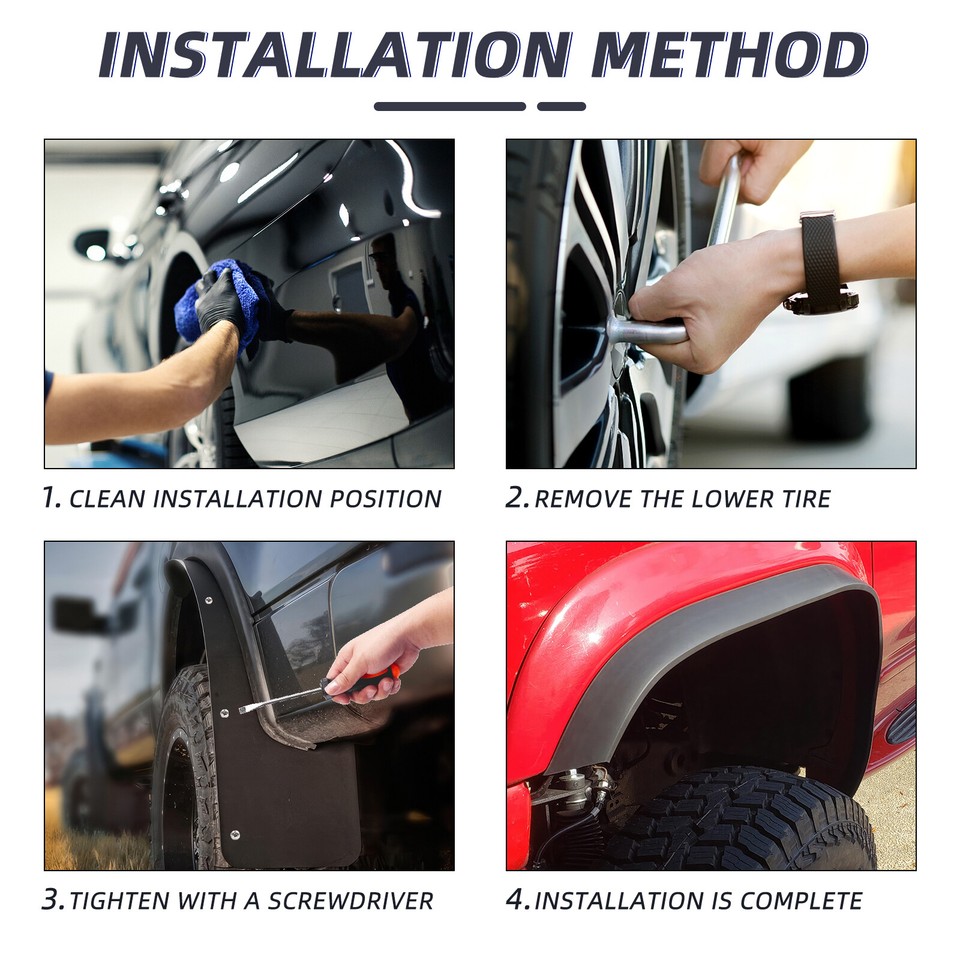 INSTALLATION METHOD

1. CLEAN INSTALLATION POSITION

2. REMOVE THE LOWER TIRE

3. TIGHTEN WITH A SCREWDRIVER

4. INSTALLATION IS COMPLETE