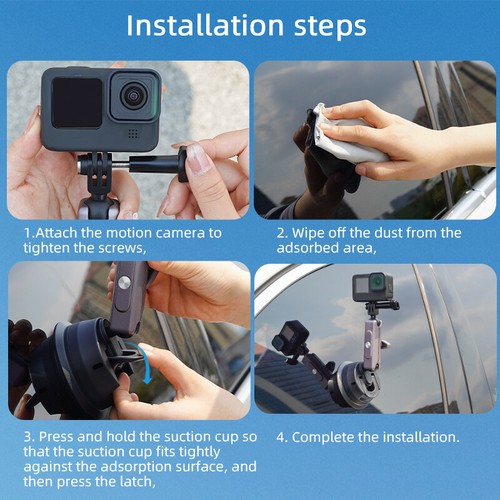 Installation steps

1.Attach the motion camera to tighten the screws,

2. Wipe off the dust from the adsorbed area,

3. Press and hold the suction cup so that the suction cup fits tightly against the adsorption surface, and then press the latch,

4. Complete the installation.