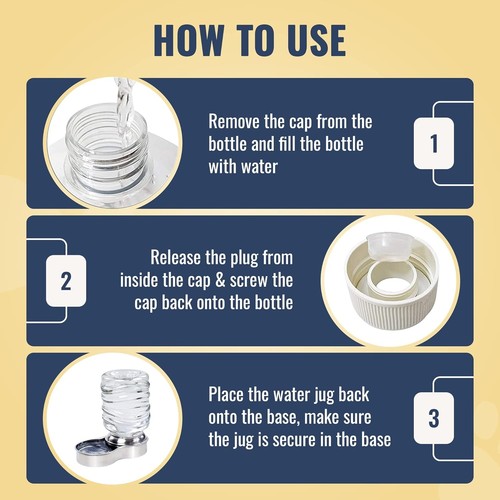 HOW TO USE

Remove the cap from the bottle and fill the bottle with water

1

2

Release the plug from inside the cap & screw the cap back onto the bottle

Place the water jug back onto the base, make sure the jug is secure in the base

3