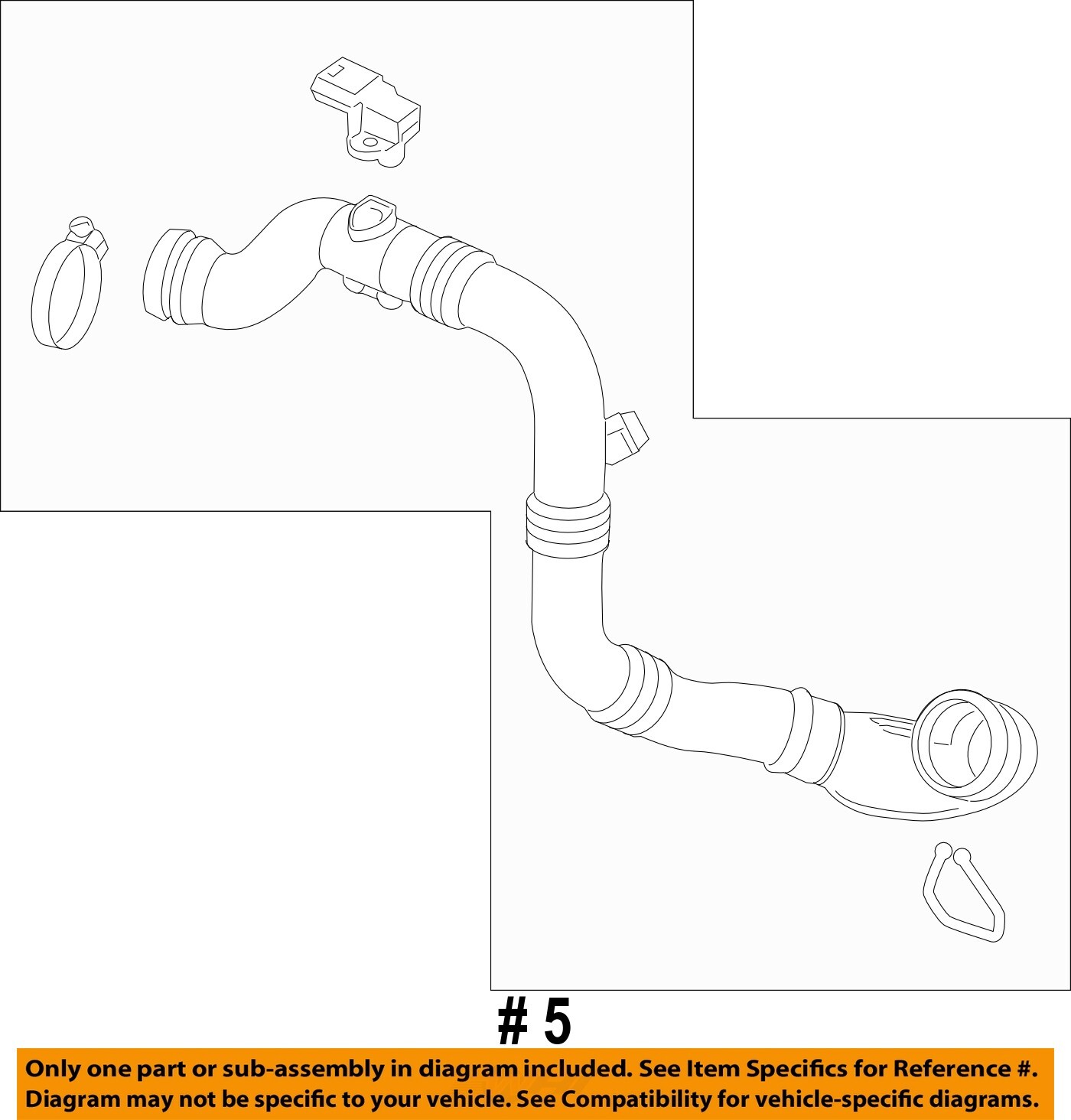 # 5

Only one part or sub-assembly in diagram included. See Item Specifics for Reference #. Diagram may not be specific to your vehicle. See Compatibility for vehicle-specific diagrams.